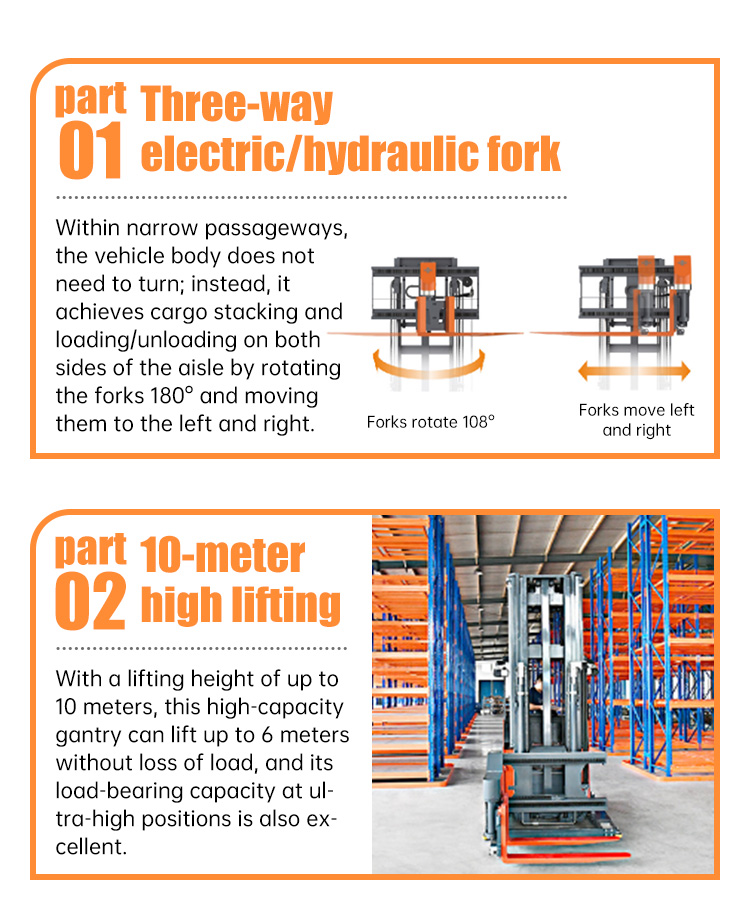 part 01 Three-way electric/hydraulic fork

Within narrow passageways, the vehicle body does not need to turn; instead, it achieves cargo stacking and loading/unloading on both sides of the aisle by rotating the forks 180° and moving them to the left and right.

Forks rotate 108°

Forks move left and right

part 02 10-meter high lifting

With a lifting height of up to 10 meters, this high-capacity gantry can lift up to 6 meters without loss of load, and its load-bearing capacity at ultra-high positions is also excellent.