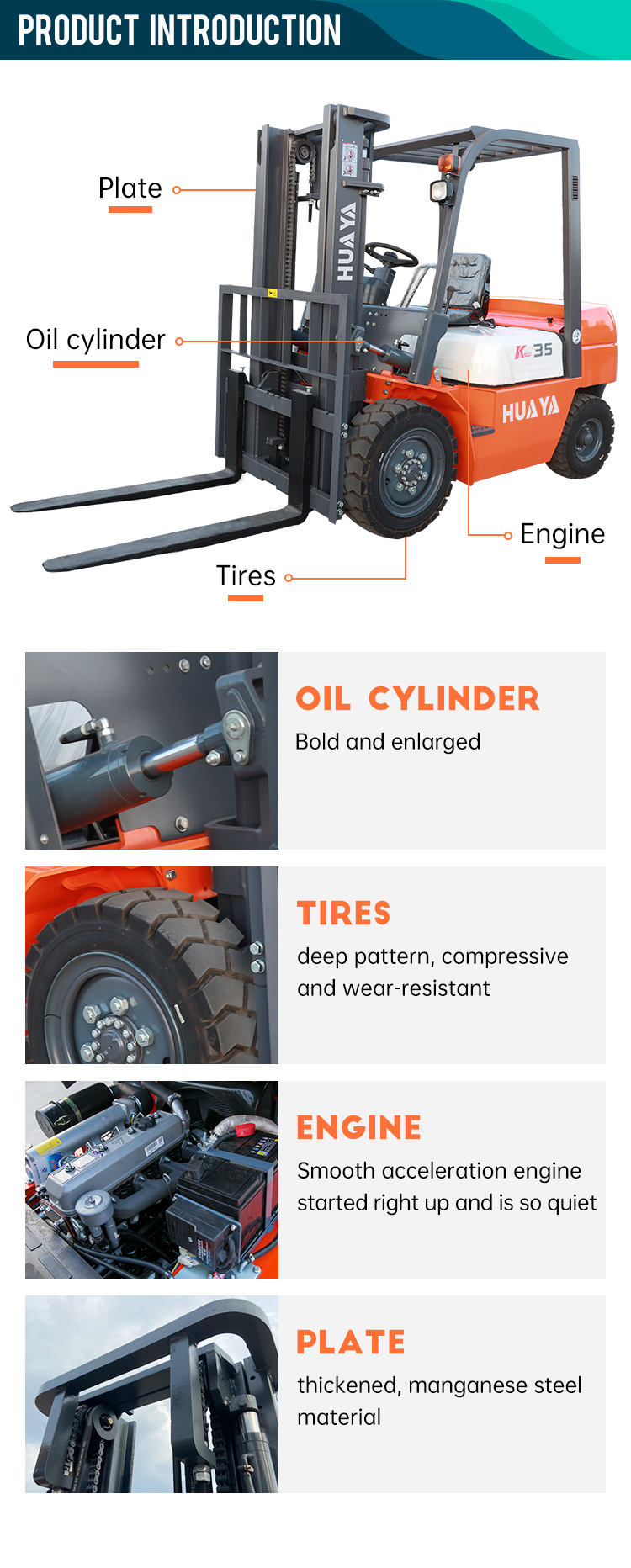 PRODUCT INTRODUCTION

Plate

Oil cylinder

HUAYA

K 35

HUAYA

Engine

Tires

OIL CYLINDER

Bold and enlarged

TIRES

deep pattern, compressive and wear-resistant

ENGINE

Smooth acceleration engine started right up and is so quiet

PLATE

thickened, manganese steel material