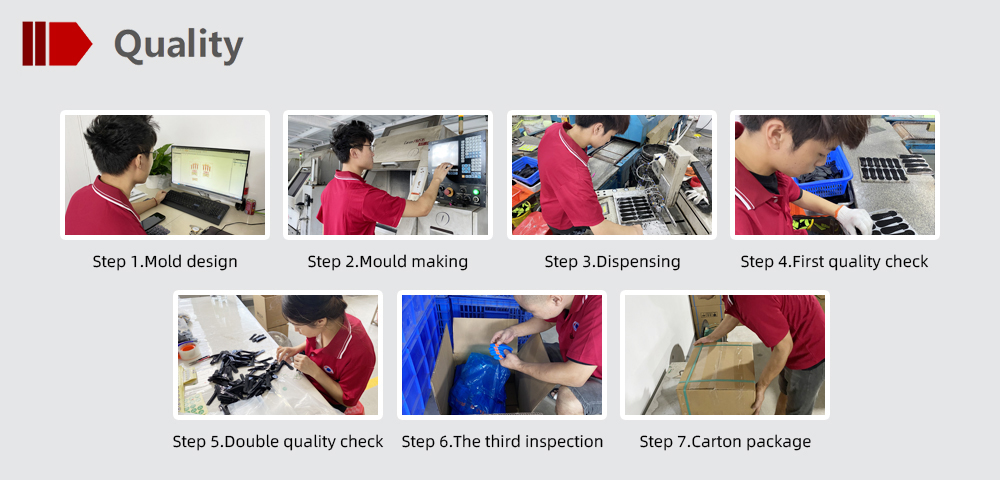 Quality

Step 1.Mold design

Step 2.Mould making

Step 3.Dispensing

Step 4.First quality check

Step 5.Double quality check

Step 6.The third inspection

Step 7.Carton package