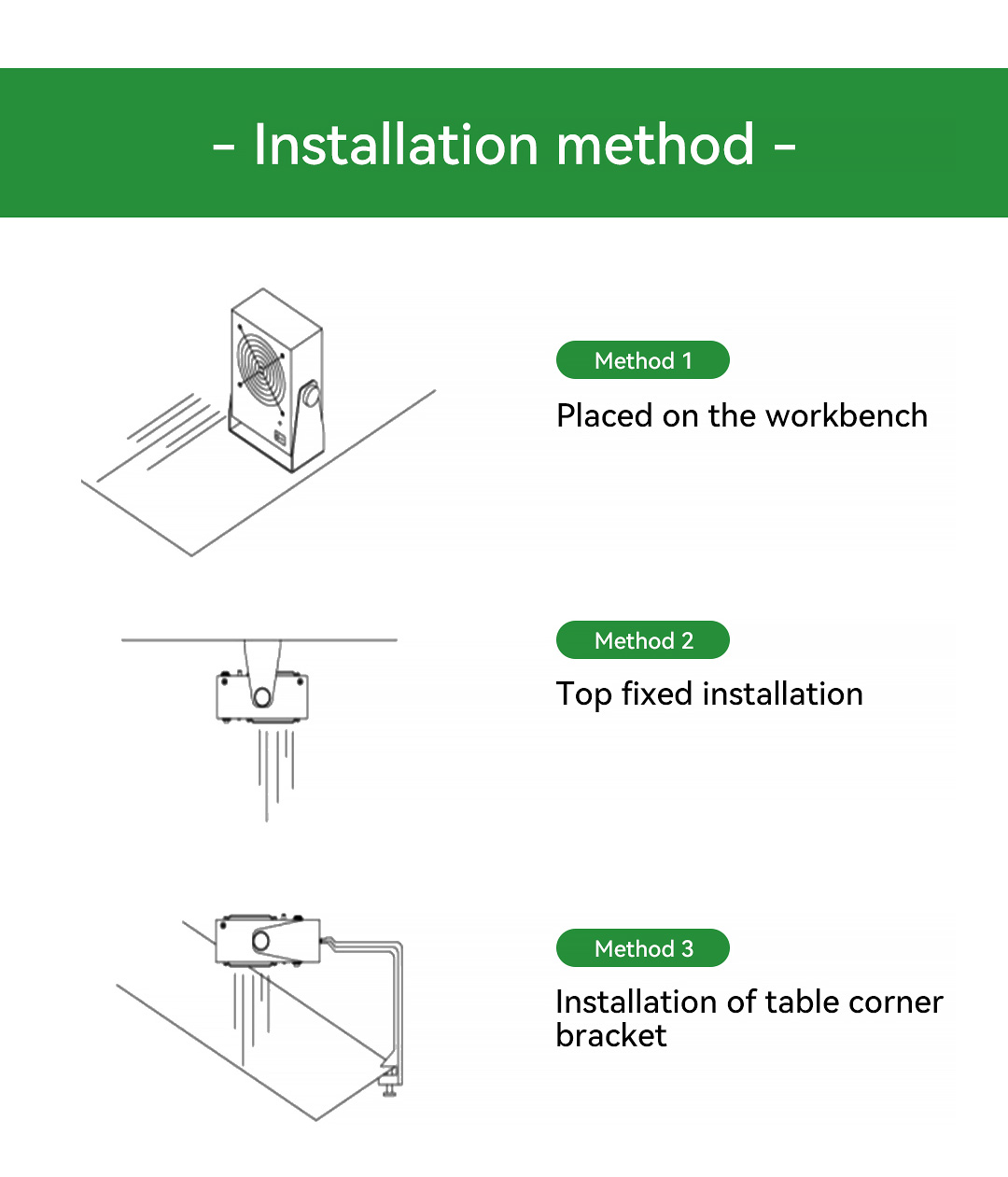 - Installation method -

Method 1

Placed on the workbench

Method 2

Top fixed installation

Method 3

Installation of table corner bracket