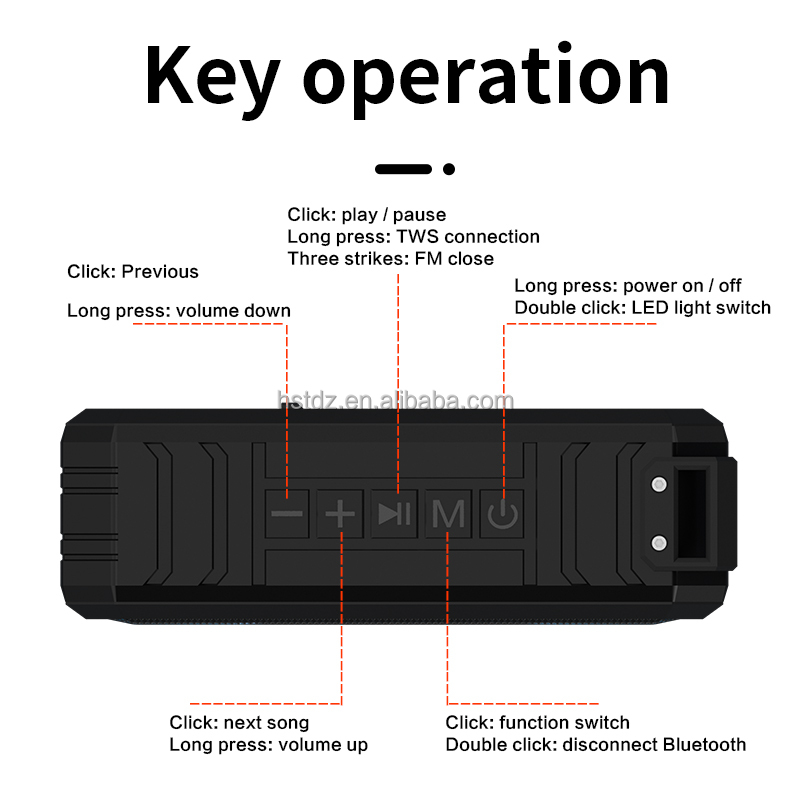 Key operation

Click: play / pause
Long press: TWS connection
Three strikes: FM close

Click: Previous

Long press: volume down

Long press: power on / off
Double click: LED light switch

hstdz.en.alibaba.com

M

Click: next song
Long press: volume up

Click: function switch
Double click: disconnect Bluetooth