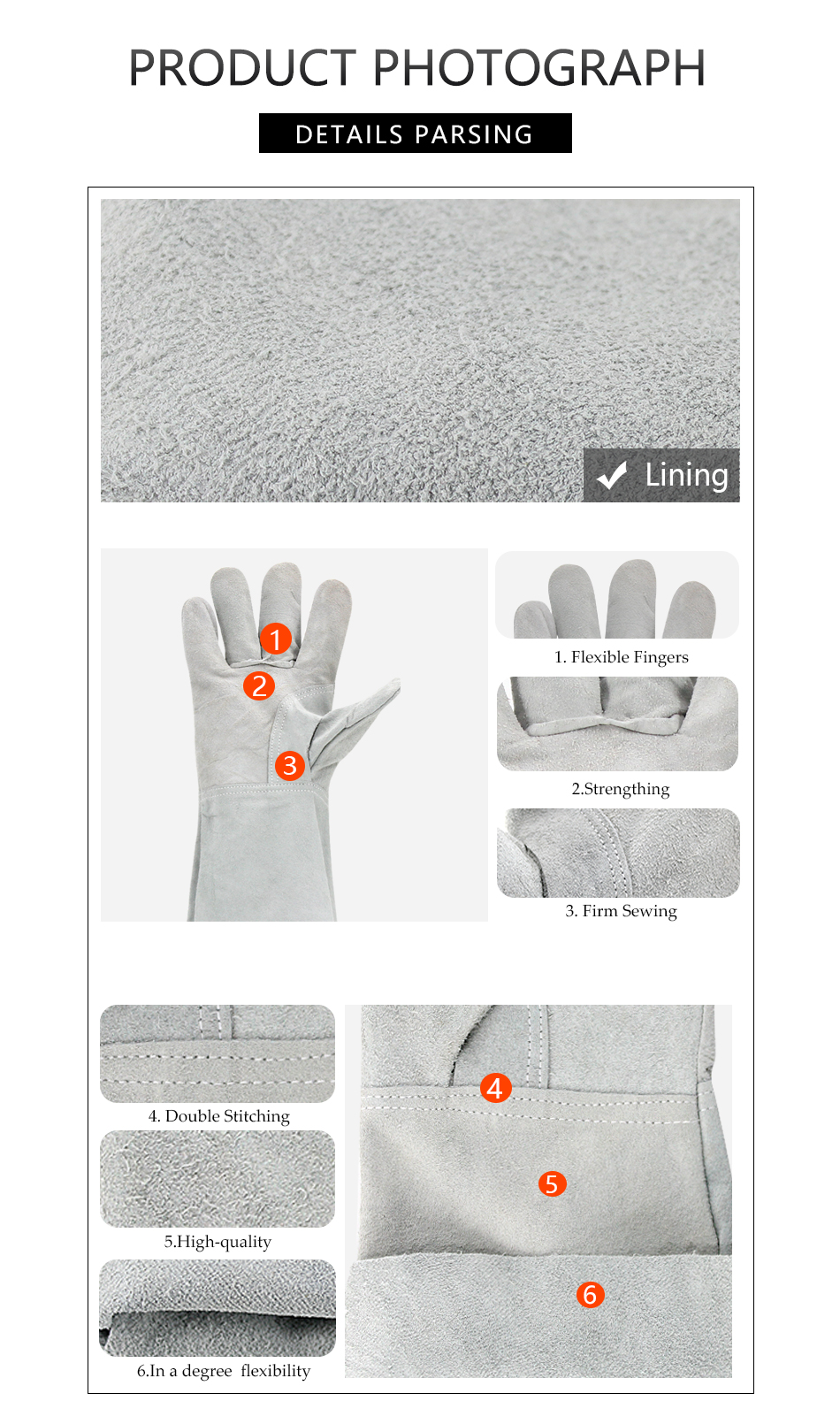 PRODUCT PHOTOGRAPH

DETAILS PARSING

Lining

1

2

3

1. Flexible Fingers

2.Strengthing

3. Firm Sewing

4. Double Stitching

5.High-quality

6.In a degree flexibility

4

5

6