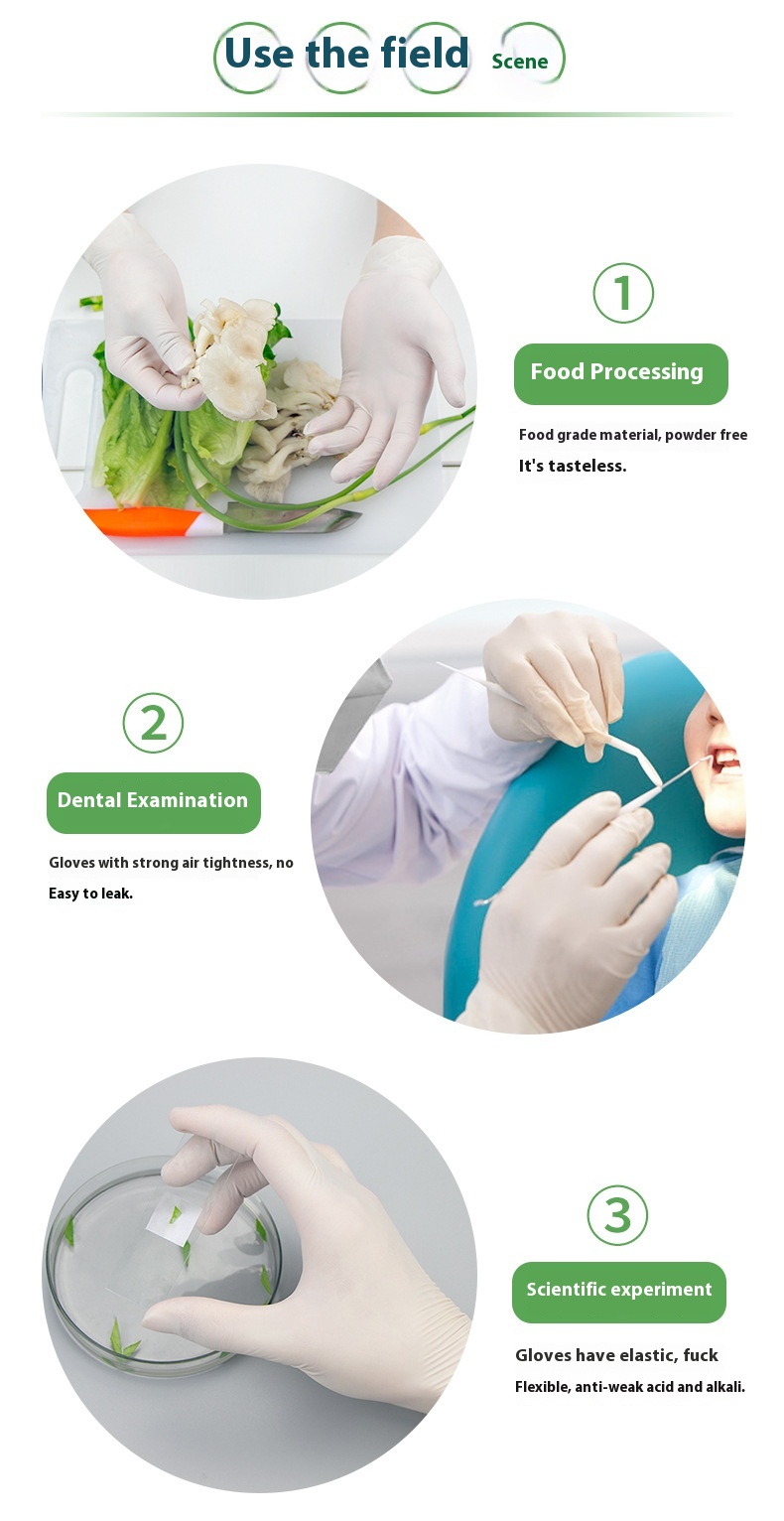 Use the field Scene

1

Food Processing

Food grade material, powder free

It's tasteless.

2

Dental Examination

Gloves with strong air tightness, no

Easy to leak.

3

Scientific experiment

Gloves have elastic, fuck

Flexible, anti-weak acid and alkali.