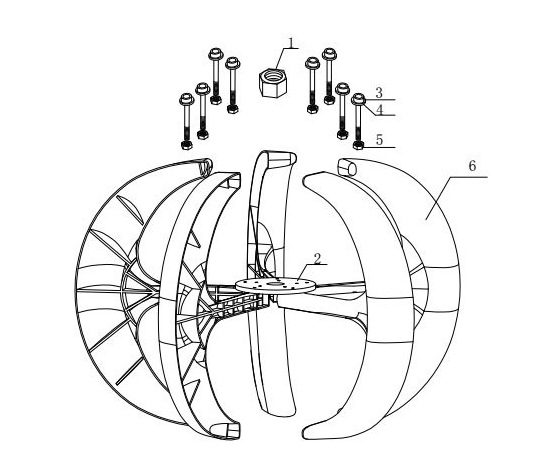 1
3
4
5
6
2