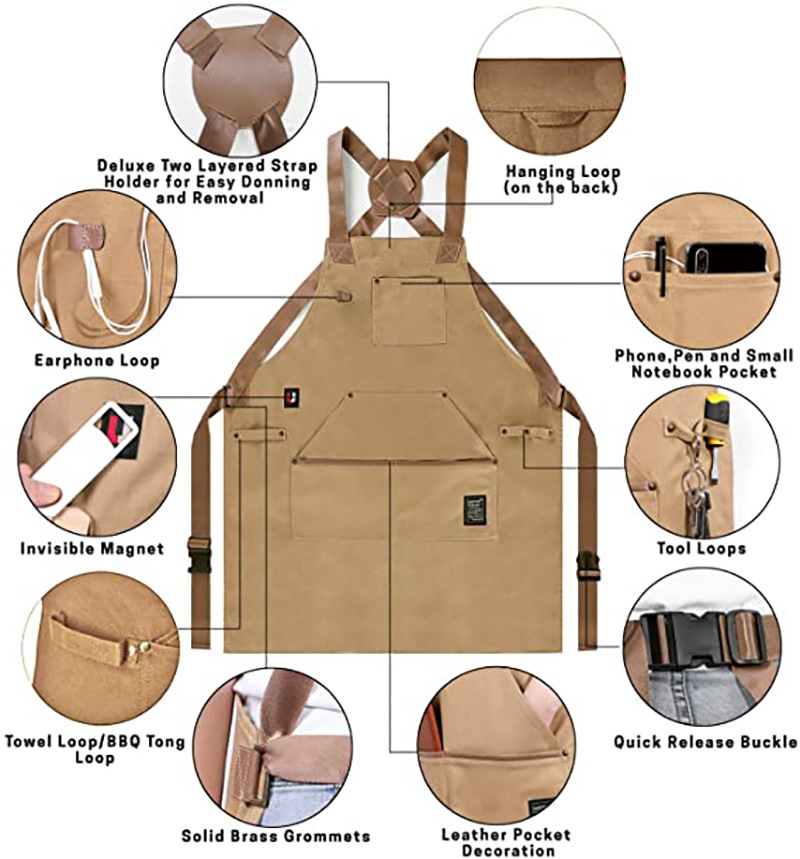 Deluxe Two Layered Strap Holder for Easy Donning and Removal

Hanging Loop (on the back)

Earphone Loop

Phone,Pen and Small Notebook Pocket

Invisible Magnet

Tool Loops

Towel Loop/BBQ Tong Loop

Quick Release Buckle

Solid Brass Grommets

Leather Pocket Decoration