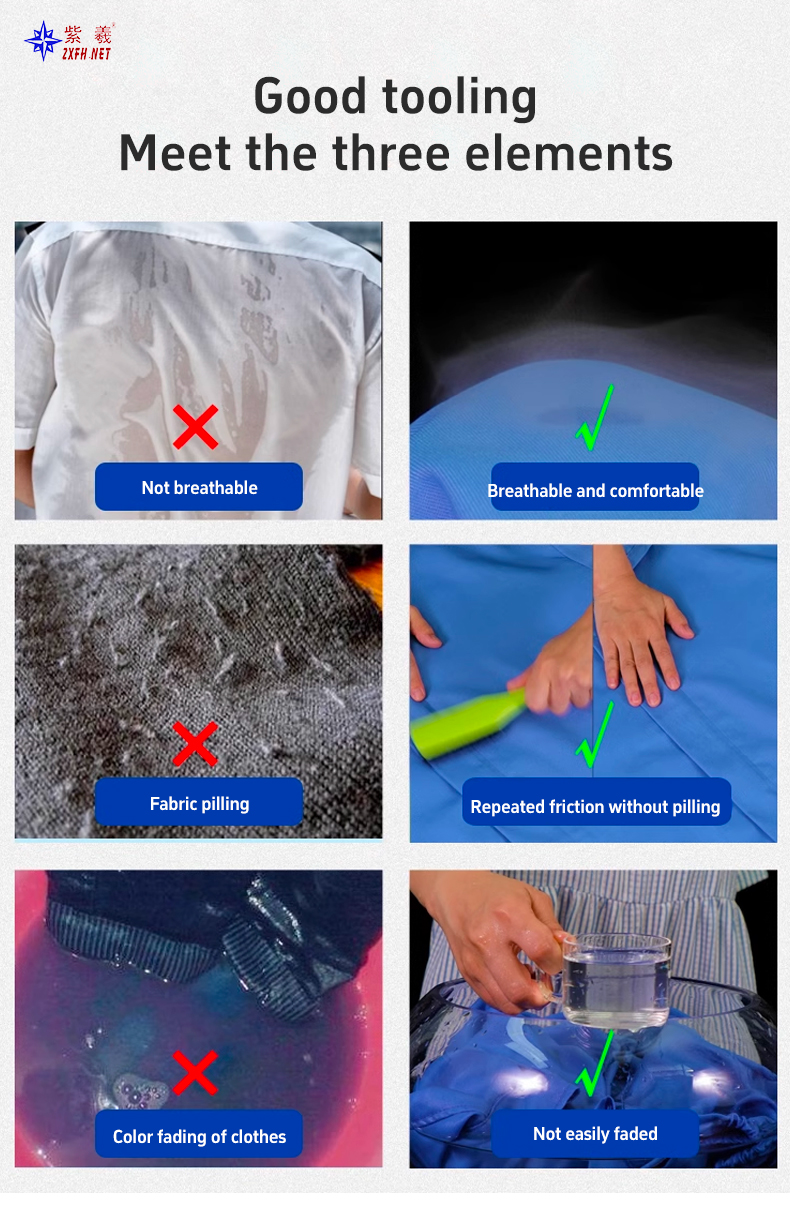 紫羲
ZXFH.NET

Good tooling
Meet the three elements

Not breathable

Breathable and comfortable

Fabric pilling

Repeated friction without pilling

Color fading of clothes

Not easily faded