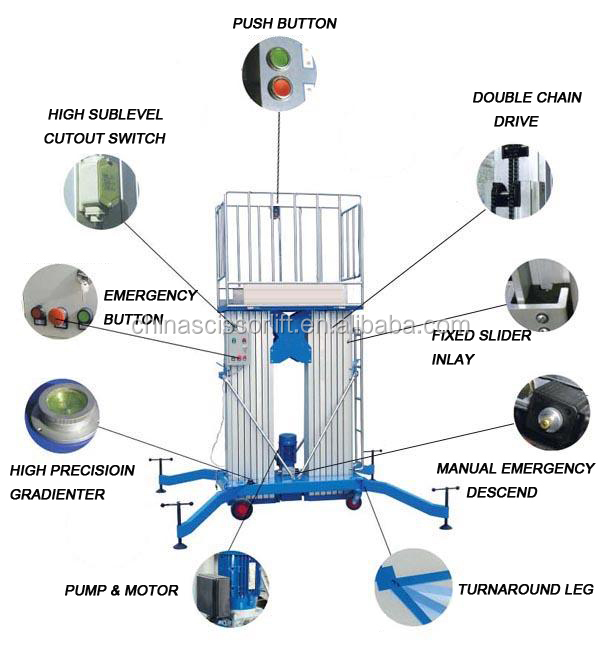 PUSH BUTTON

HIGH SUBLEVEL CUTOUT SWITCH

DOUBLE CHAIN DRIVE

EMERGENCY BUTTON

chinascissorlift.en.alibaba.com

FIXED SLIDER INLAY

HIGH PRECISIOIN GRADIENTER

MANUAL EMERGENCY DESCEND

PUMP & MOTOR

TURNAROUND LEG