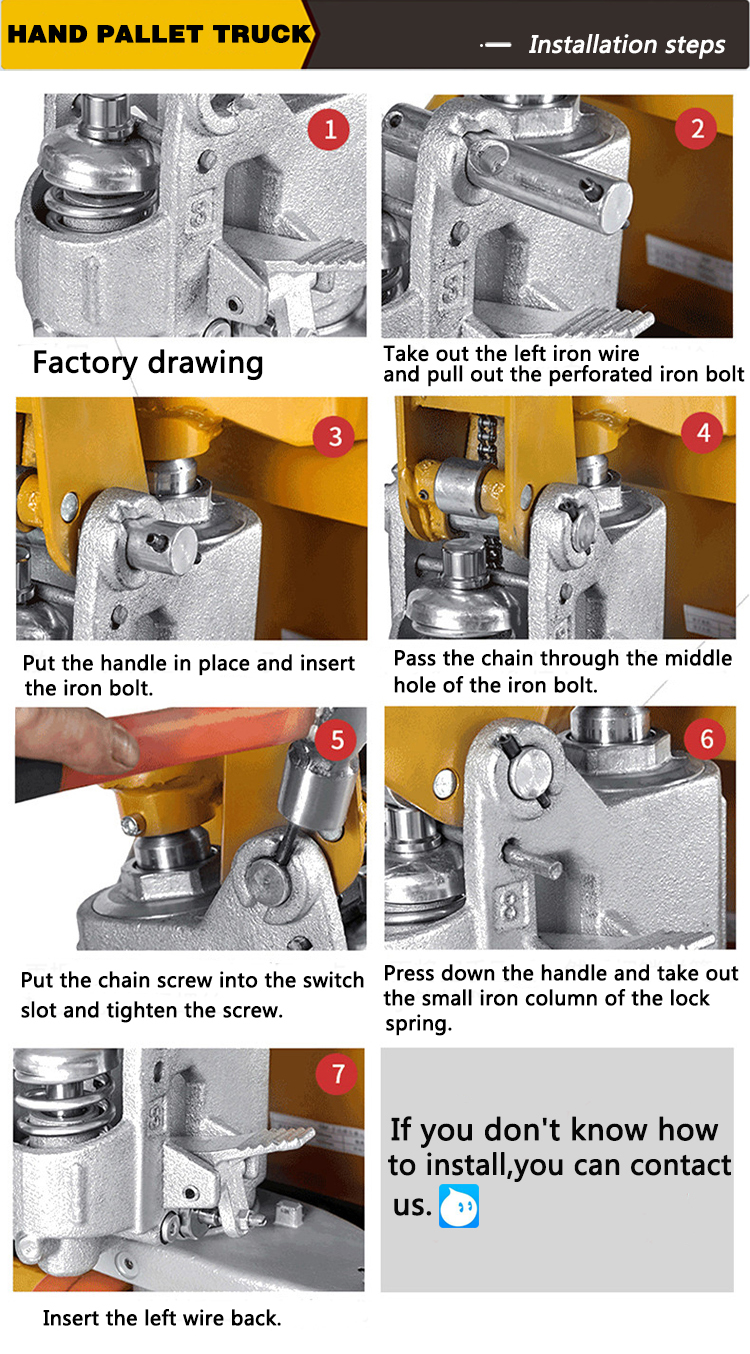 HAND PALLET TRUCK

Installation steps

1

Factory drawing

2

Take out the left iron wire and pull out the perforated iron bolt

3

Put the handle in place and insert the iron bolt.

4

Pass the chain through the middle hole of the iron bolt.

5

Put the chain screw into the switch slot and tighten the screw.

6

Press down the handle and take out the small iron column of the lock spring.

7

Insert the left wire back.

If you don't know how to install,you can contact us.