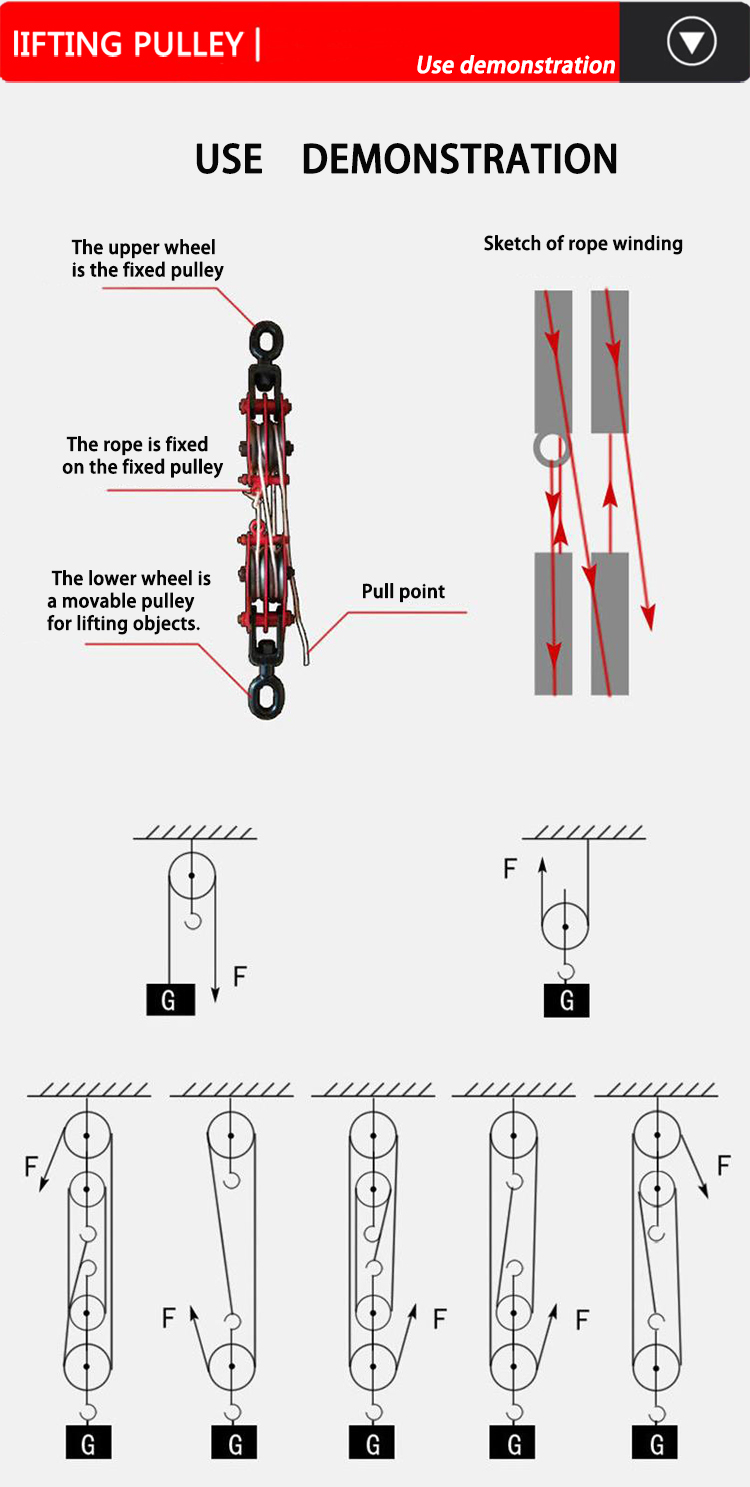 lIFTING PULLEY |

Use demonstration

USE DEMONSTRATION

The upper wheel is the fixed pulley

The rope is fixed on the fixed pulley

The lower wheel is a movable pulley for lifting objects.

Pull point

Sketch of rope winding

F

G

F

G

F

G

F

G

F

G

F

G

F

G