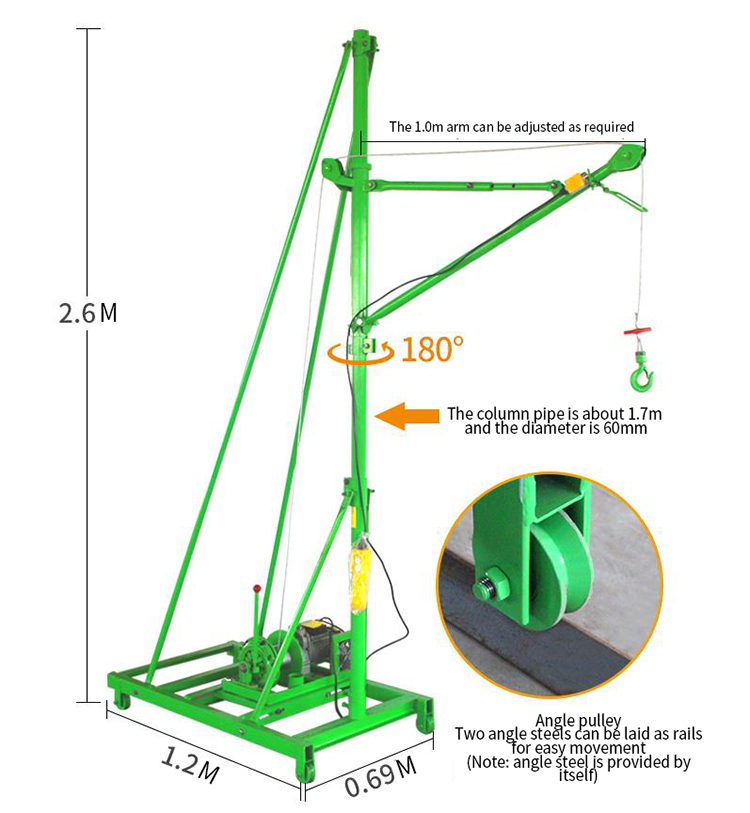 The 1.0m arm can be adjusted as required

2.6M

180°

The column pipe is about 1.7m and the diameter is 60mm

Angle pulley
Two angle steels can be laid as rails for easy movement
(Note: angle steel is provided by itself)

1.2M

0.69M