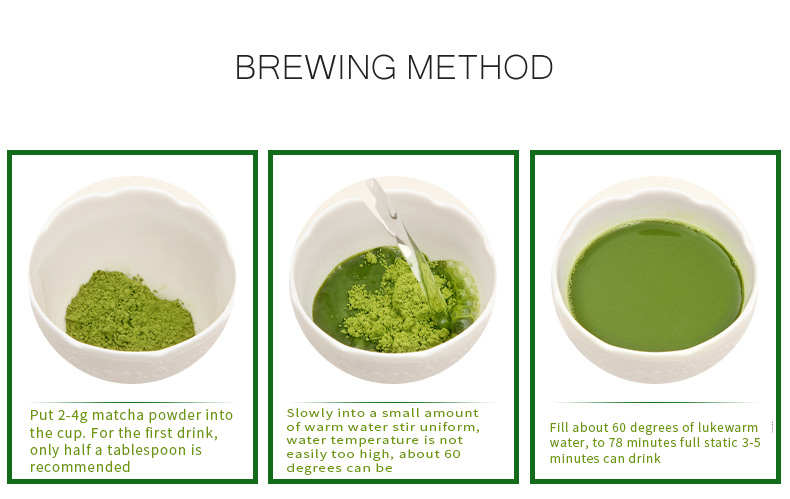 BREWING METHOD

Put 2-4g matcha powder into the cup. For the first drink, only half a tablespoon is recommended

Slowly into a small amount of warm water stir uniform, water temperature is not easily too high, about 60 degrees can be

Fill about 60 degrees of lukewarm water, to 78 minutes full static 3-5 minutes can drink