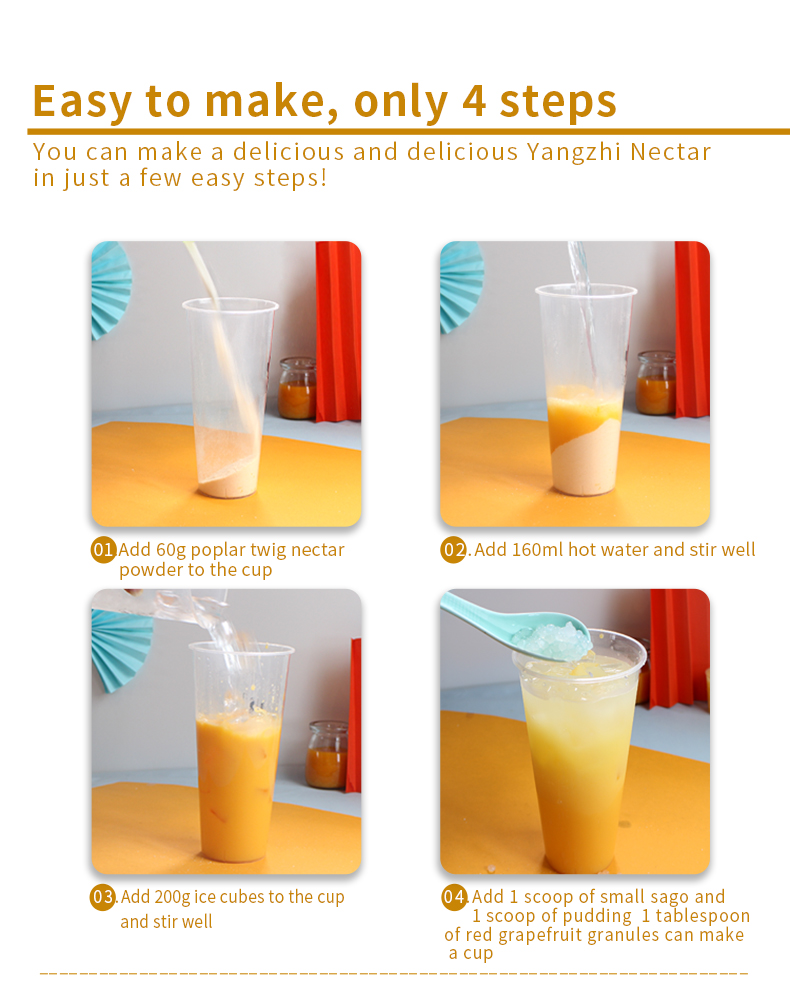 Easy to make, only 4 steps

You can make a delicious and delicious Yangzhi Nectar in just a few easy steps!

01 Add 60g poplar twig nectar powder to the cup

02. Add 160ml hot water and stir well

03. Add 200g ice cubes to the cup and stir well

04. Add 1 scoop of small sago and 1 scoop of pudding 1 tablespoon of red grapefruit granules can make a cup