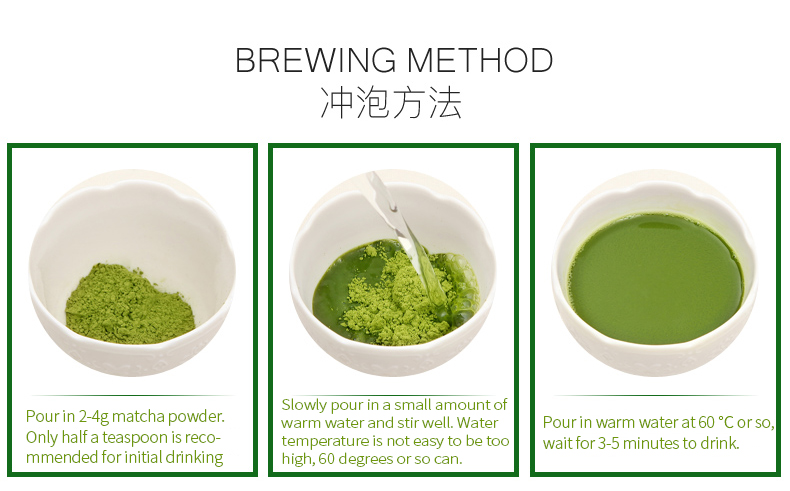 BREWING METHOD
冲泡方法

Pour in 2-4g matcha powder. Only half a teaspoon is recommended for initial drinking

Slowly pour in a small amount of warm water and stir well. Water temperature is not easy to be too high, 60 degrees or so can.

Pour in warm water at 60 °C or so, wait for 3-5 minutes to drink.