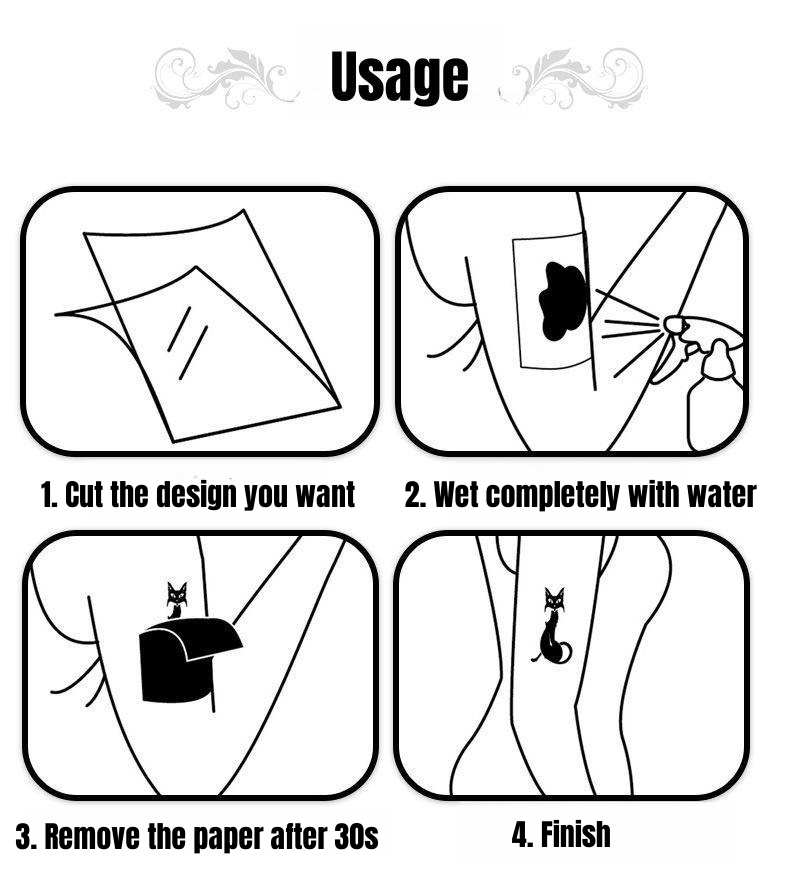 Usage

1. Cut the design you want

2. Wet completely with water

3. Remove the paper after 30s

4. Finish