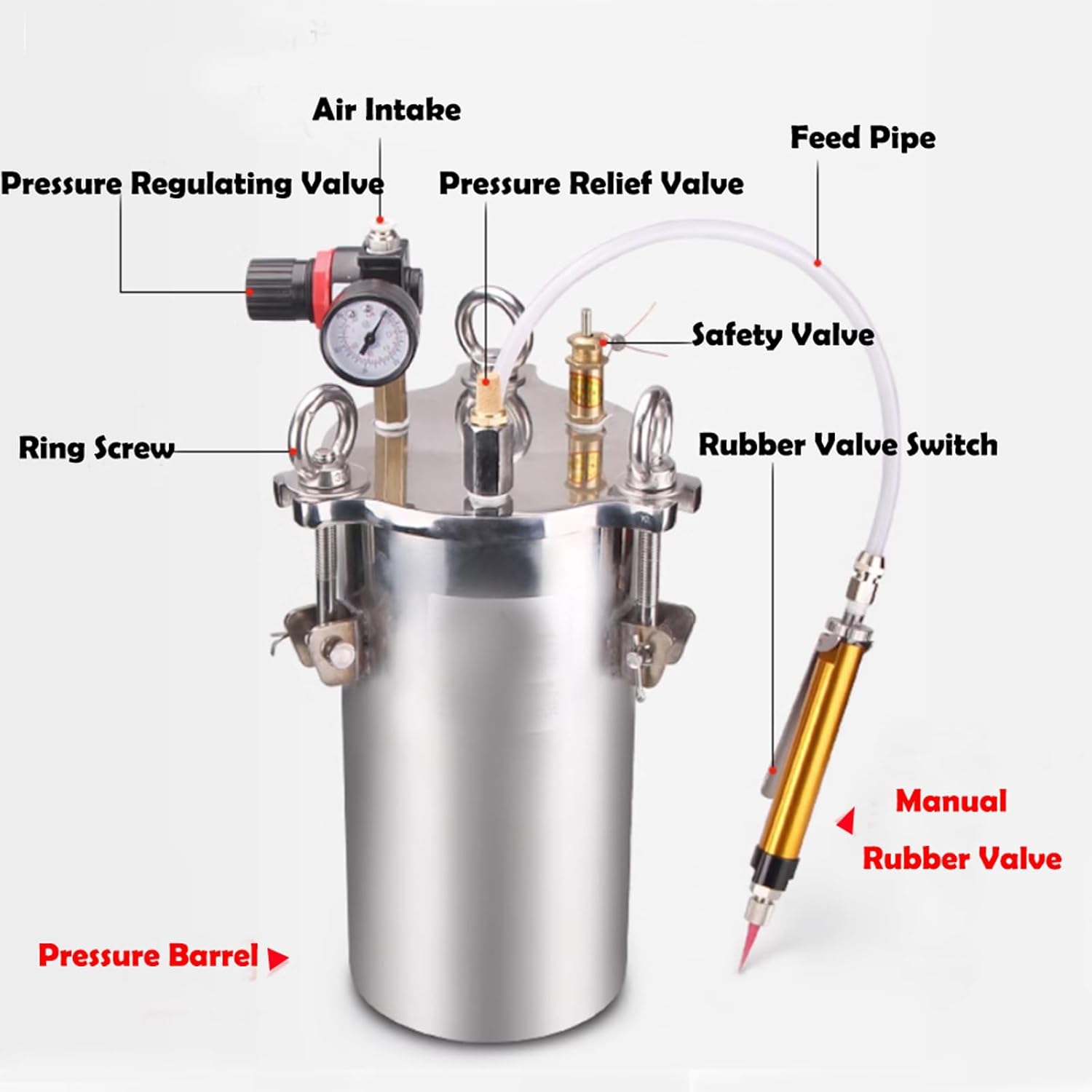 Air Intake

Feed Pipe

Pressure Regulating Valve

Pressure Relief Valve

Safety Valve

Ring Screw

Rubber Valve Switch

Manual

Rubber Valve

Pressure Barrel