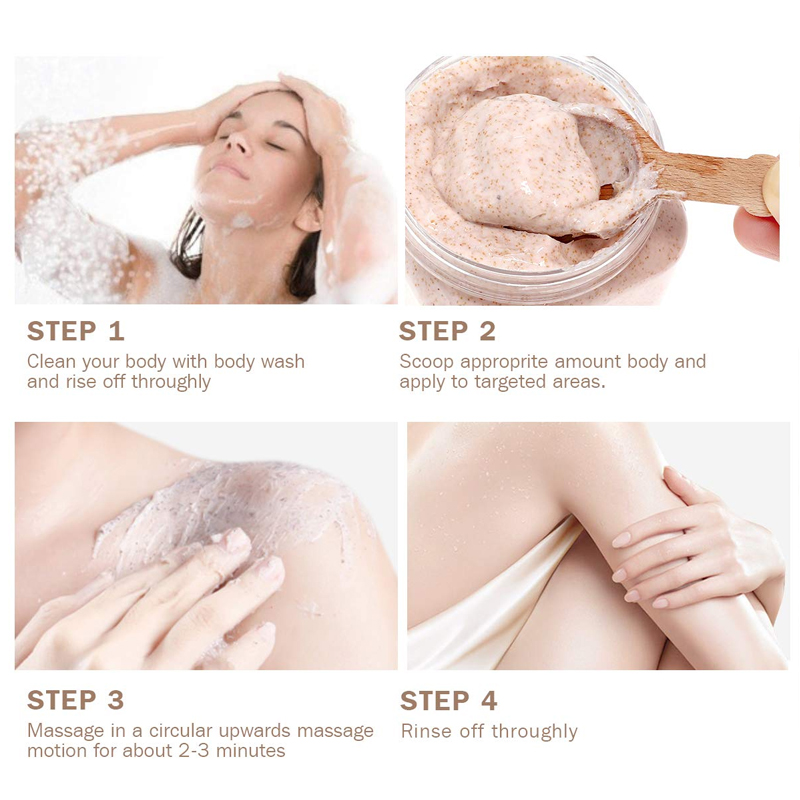 STEP 1
Clean your body with body wash and rise off throughly

STEP 2
Scoop approprite amount body and apply to targeted areas.

STEP 3
Massage in a circular upwards massage motion for about 2-3 minutes

STEP 4
Rinse off throughly