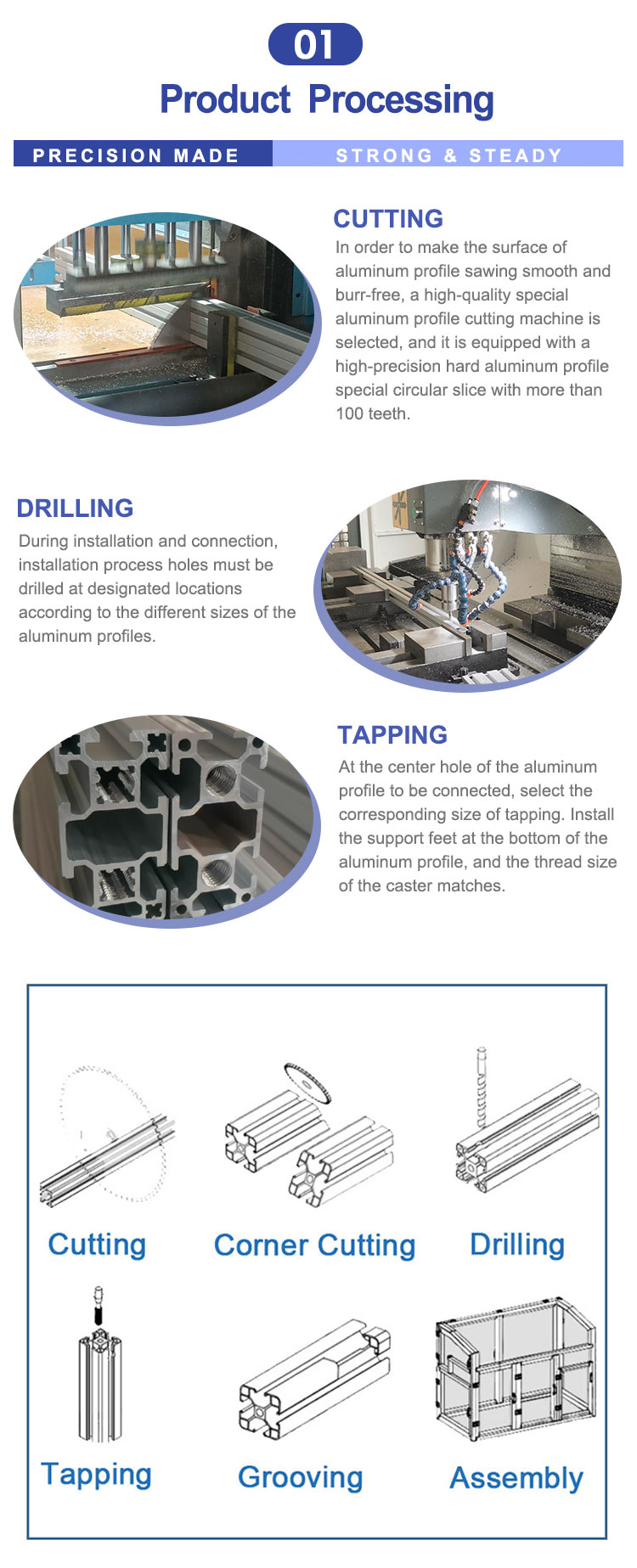 01

Product Processing

PRECISION MADE

STRONG & STEADY

CUTTING

In order to make the surface of aluminum profile sawing smooth and burr-free, a high-quality special aluminum profile cutting machine is selected, and it is equipped with a high-precision hard aluminum profile special circular slice with more than 100 teeth.

DRILLING

During installation and connection, installation process holes must be drilled at designated locations according to the different sizes of the aluminum profiles.

TAPPING

At the center hole of the aluminum profile to be connected, select the corresponding size of tapping. Install the support feet at the bottom of the aluminum profile, and the thread size of the caster matches.

Cutting

Corner Cutting

Drilling

Tapping

Grooving

Assembly