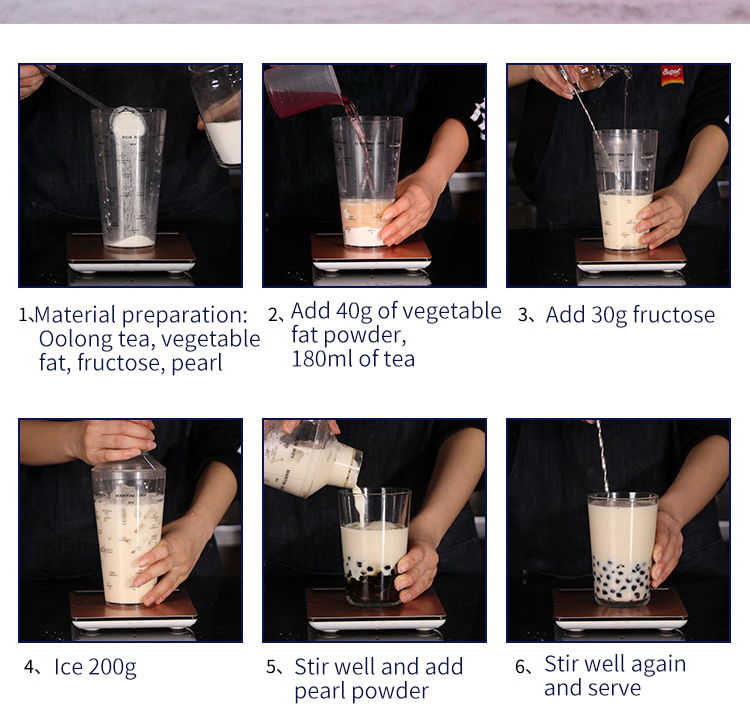 1、Material preparation: Oolong tea, vegetable fat, fructose, pearl

2、Add 40g of vegetable fat powder, 180ml of tea

3、Add 30g fructose

4、Ice 200g

5、Stir well and add pearl powder

6、Stir well again and serve