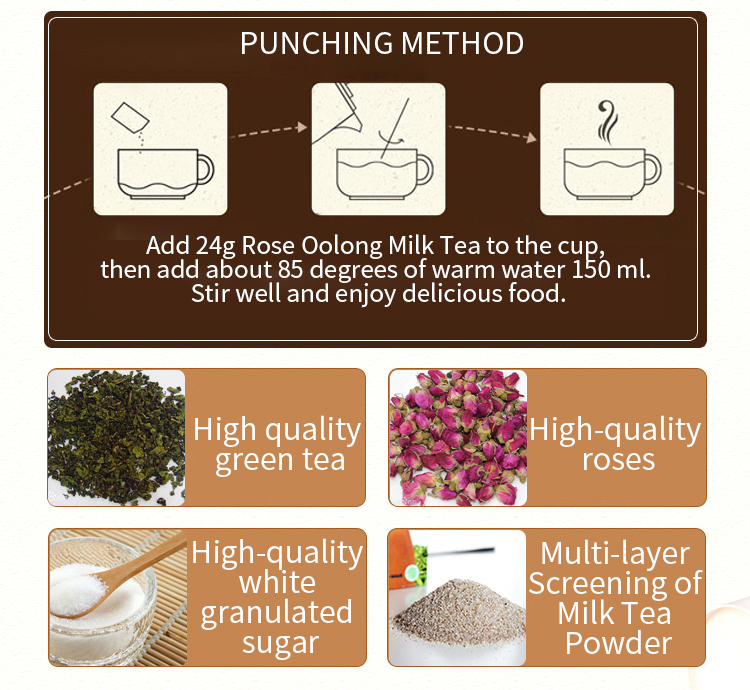 PUNCHING METHOD

Add 24g Rose Oolong Milk Tea to the cup, then add about 85 degrees of warm water 150 ml. Stir well and enjoy delicious food.

High quality green tea

High-quality roses

High-quality white granulated sugar

Multi-layer Screening of Milk Tea Powder