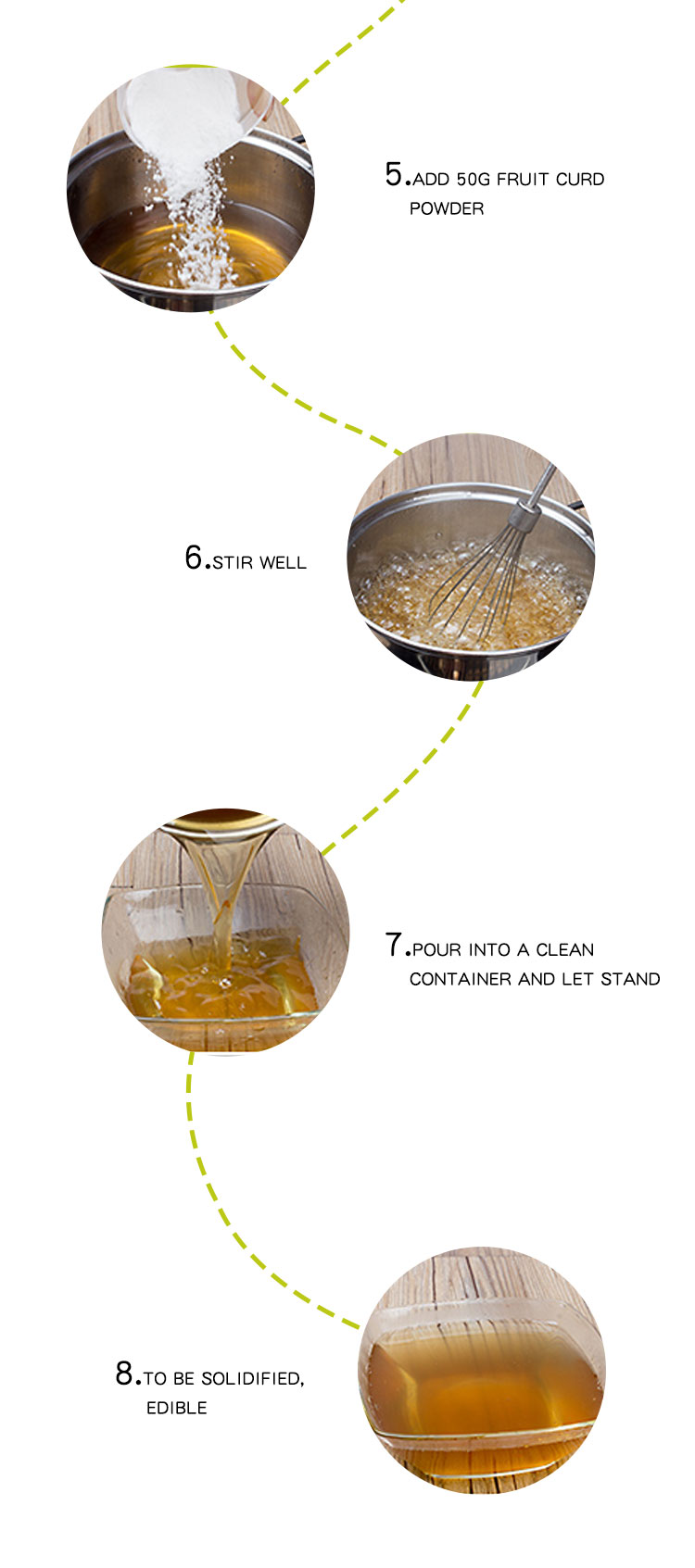 5.ADD 50G FRUIT CURD POWDER

6.STIR WELL

7.POUR INTO A CLEAN CONTAINER AND LET STAND

8.TO BE SOLIDIFIED, EDIBLE