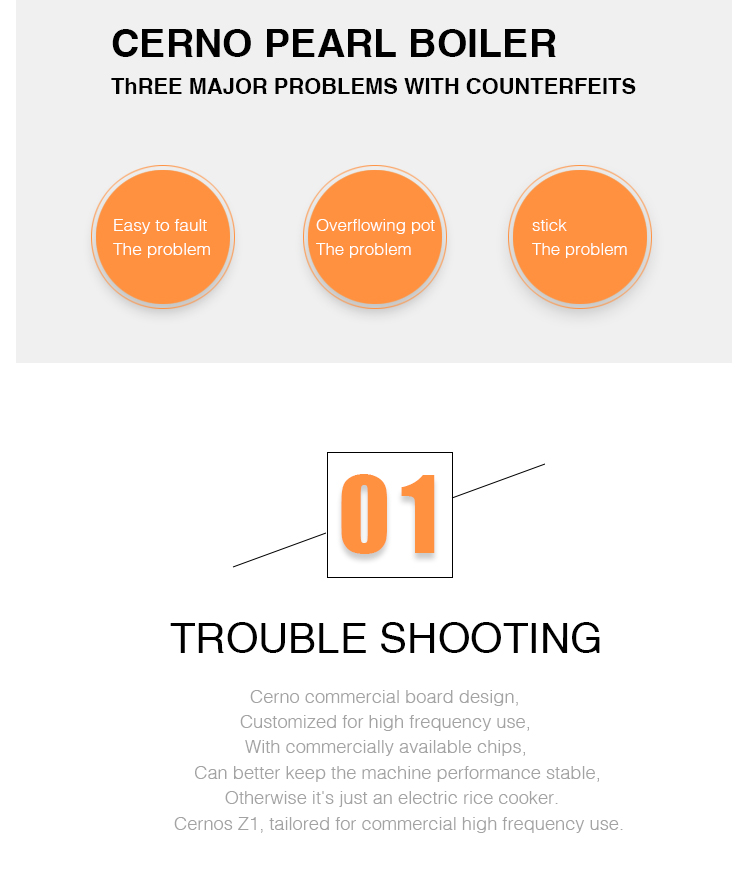 CERNO PEARL BOILER
ThREE MAJOR PROBLEMS WITH COUNTERFEITS

Easy to fault
The problem

Overflowing pot
The problem

stick
The problem

01

TROUBLE SHOOTING

Cerno commercial board design,
Customized for high frequency use,
With commercially available chips,
Can better keep the machine performance stable,
Otherwise it's just an electric rice cooker.
Cernos Z1, tailored for commercial high frequency use.