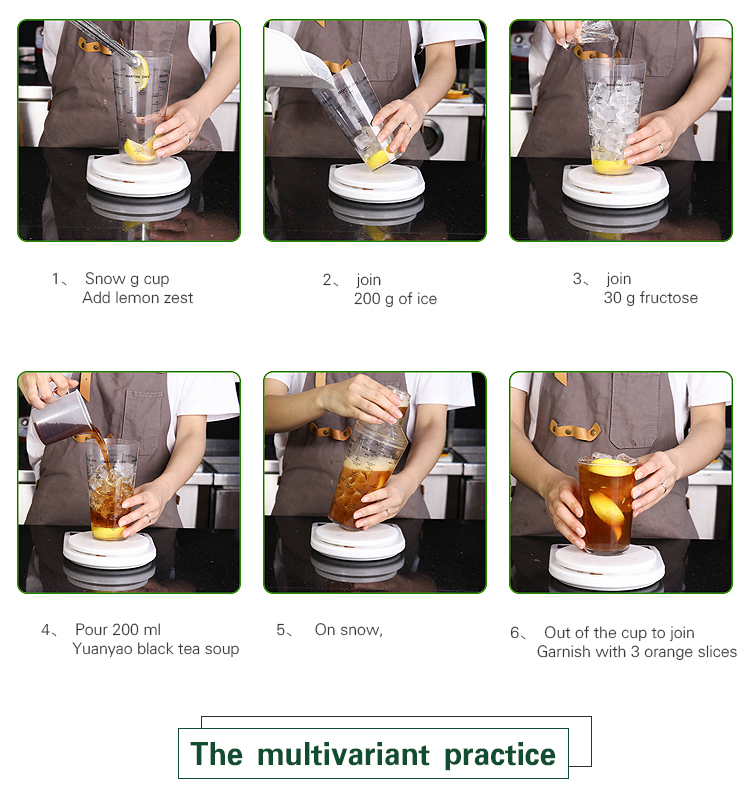 1、 Snow g cup
Add lemon zest

2、 join
200 g of ice

3、 join
30 g fructose

4、 Pour 200 ml
Yuanyao black tea soup

5、 On snow,

6、 Out of the cup to join
Garnish with 3 orange slices

The multivariant practice