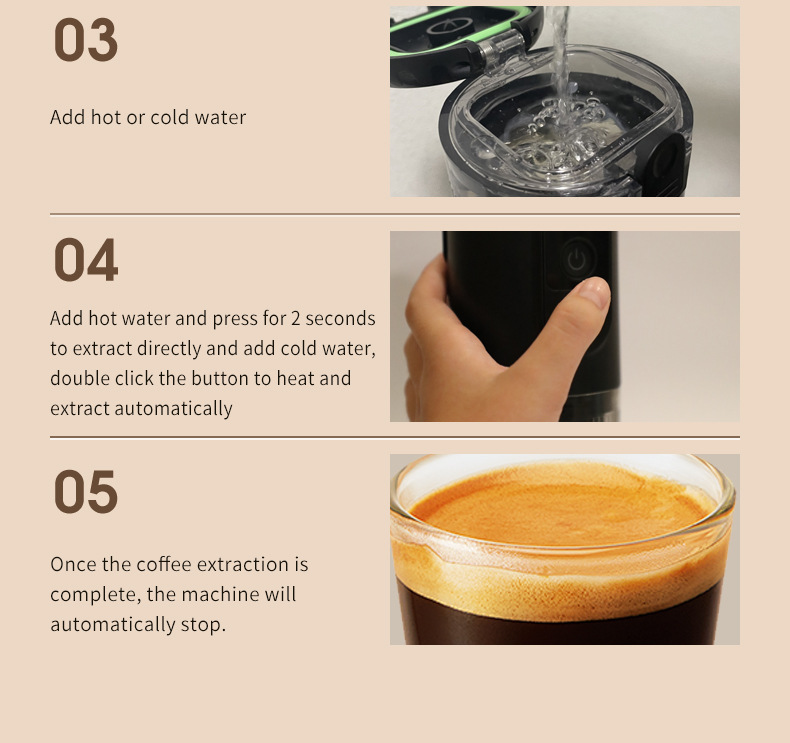 03

Add hot or cold water

04

Add hot water and press for 2 seconds to extract directly and add cold water, double click the button to heat and extract automatically

05

Once the coffee extraction is complete, the machine will automatically stop.