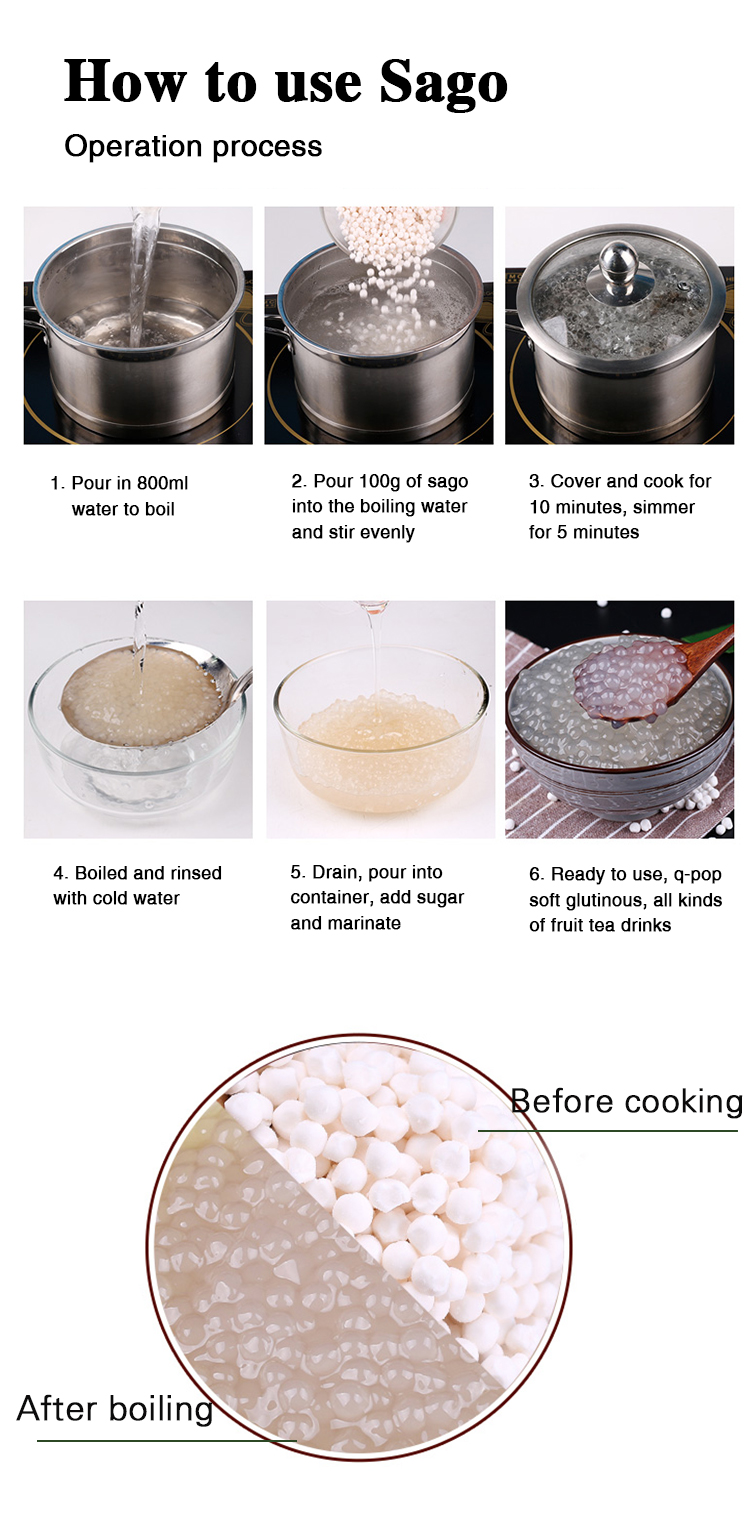 How to use Sago

Operation process

1. Pour in 800ml water to boil

2. Pour 100g of sago into the boiling water and stir evenly

3. Cover and cook for 10 minutes, simmer for 5 minutes

4. Boiled and rinsed with cold water

5. Drain, pour into container, add sugar and marinate

6. Ready to use, q-pop soft glutinous, all kinds of fruit tea drinks

Before cooking

After boiling