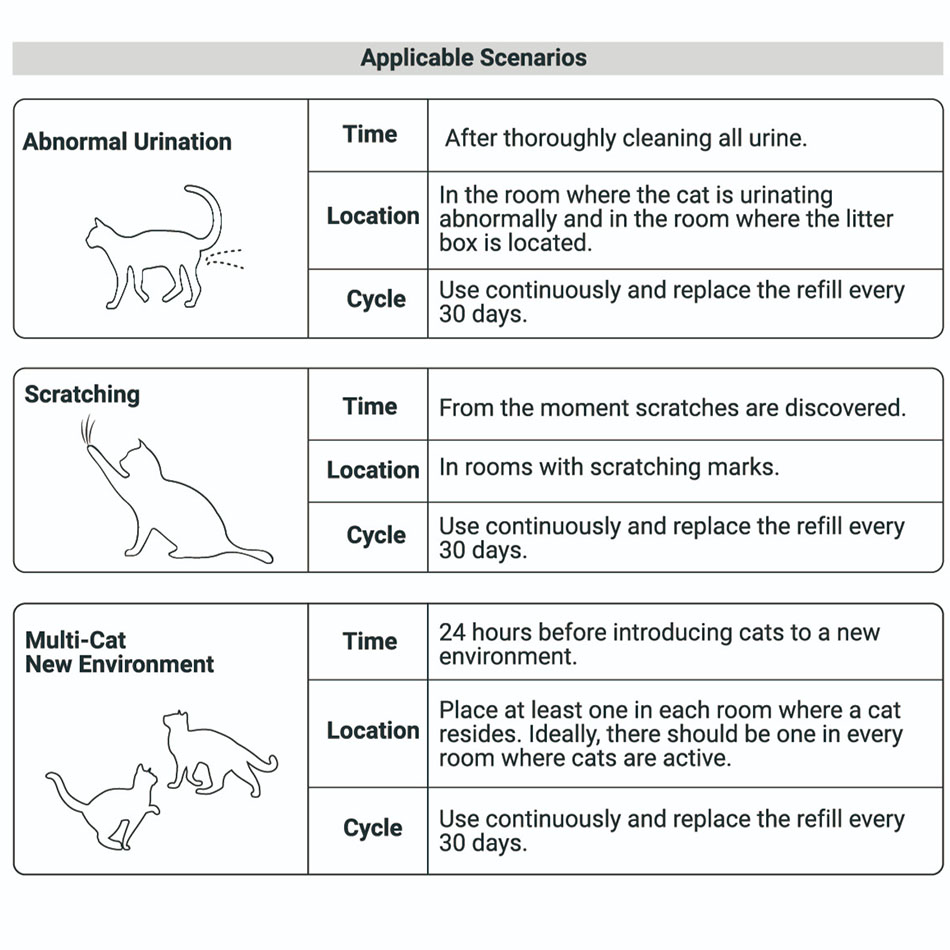 Applicable Scenarios

| Abnormal Urination | Time | After thoroughly cleaning all urine. |
|---|---|---|
| | Location | In the room where the cat is urinating abnormally and in the room where the litter box is located. |
| | Cycle | Use continuously and replace the refill every 30 days. |

| Scratching | Time | From the moment scratches are discovered. |
|---|---|---|
| | Location | In rooms with scratching marks. |
| | Cycle | Use continuously and replace the refill every 30 days. |

| Multi-Cat New Environment | Time | 24 hours before introducing cats to a new environment. |
|---|---|---|
| | Location | Place at least one in each room where a cat resides. Ideally, there should be one in every room where cats are active. |
| | Cycle | Use continuously and replace the refill every 30 days. |