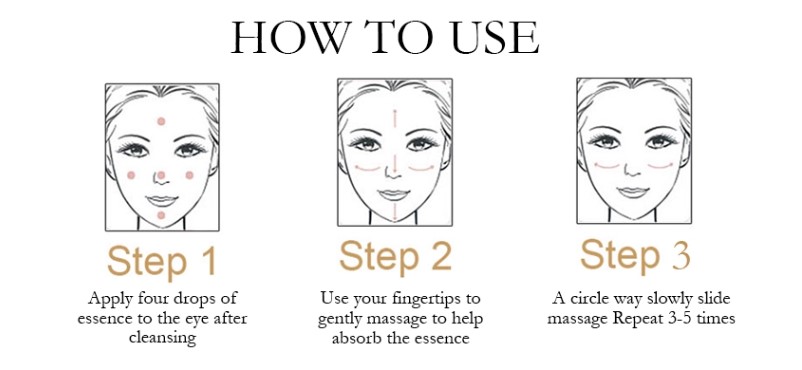 HOW TO USE

Step 1

Apply four drops of essence to the eye after cleansing

Step 2

Use your fingertips to gently massage to help absorb the essence

Step 3

A circle way slowly slide massage Repeat 3-5 times