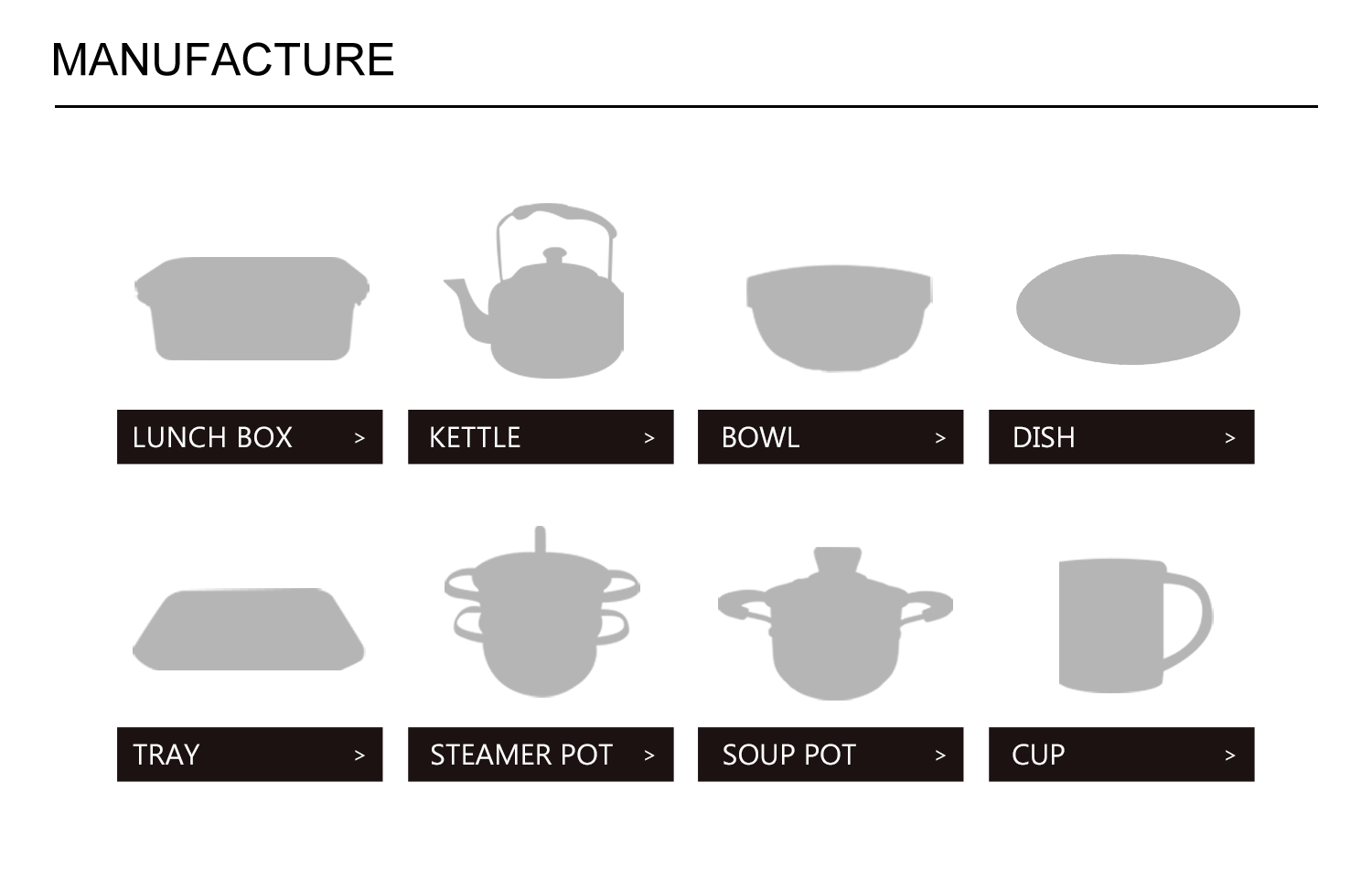 MANUFACTURE

LUNCH BOX >

KETTLE >

BOWL >

DISH >

TRAY >

STEAMER POT >

SOUP POT >

CUP >