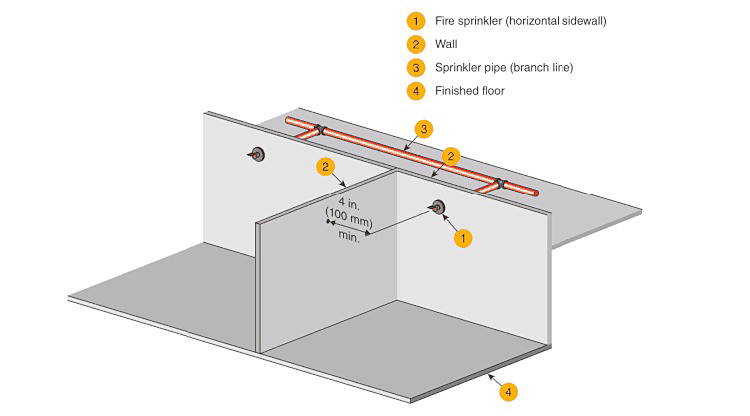 1 Fire sprinkler (horizontal sidewall)
2 Wall
3 Sprinkler pipe (branch line)
4 Finished floor

3
2
2
4 in.
(100 mm)
min.
1
4