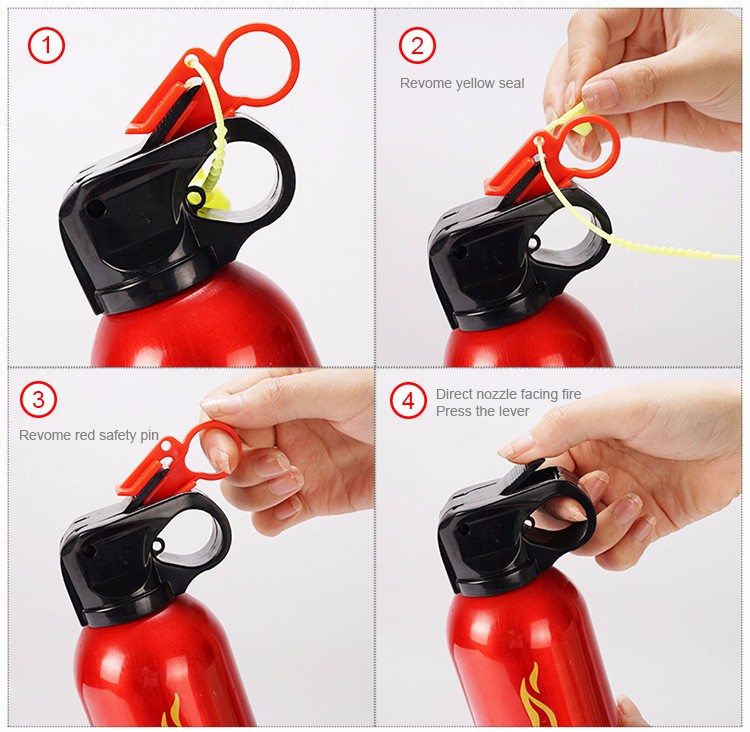 1

2
Revome yellow seal

3
Revome red safety pin

4
Direct nozzle facing fire
Press the lever