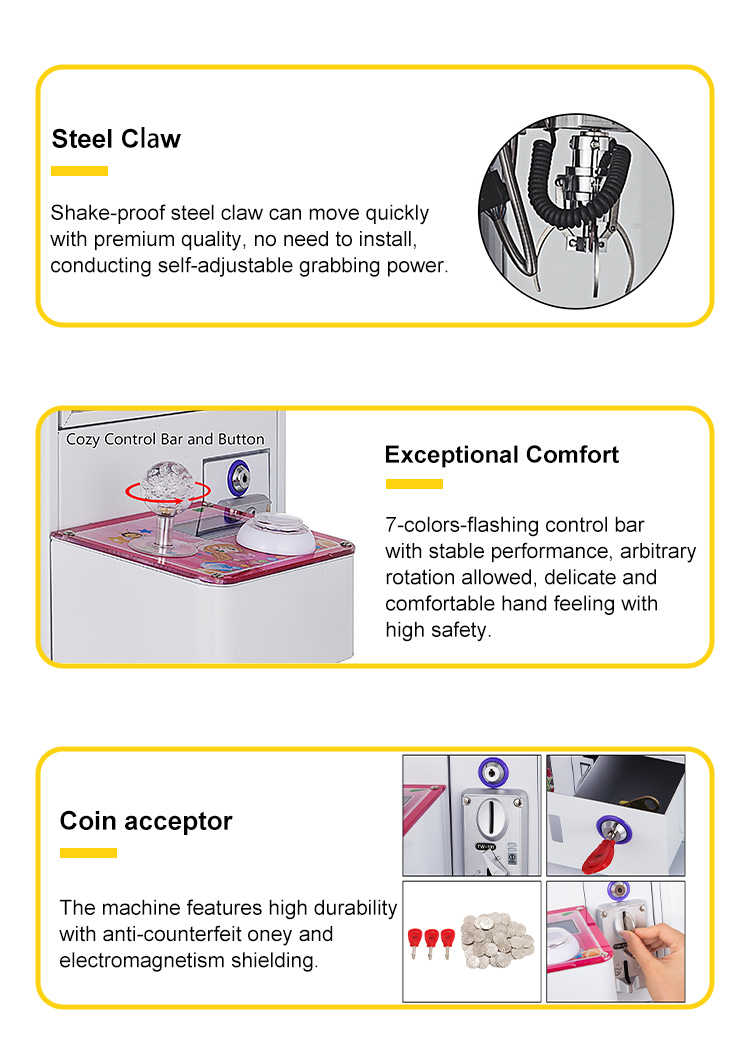 Steel Claw

Shake-proof steel claw can move quickly with premium quality, no need to install, conducting self-adjustable grabbing power.

Cozy Control Bar and Button

Exceptional Comfort

7-colors-flashing control bar with stable performance, arbitrary rotation allowed, delicate and comfortable hand feeling with high safety.

Coin acceptor

The machine features high durability with anti-counterfeit oney and electromagnetism shielding.