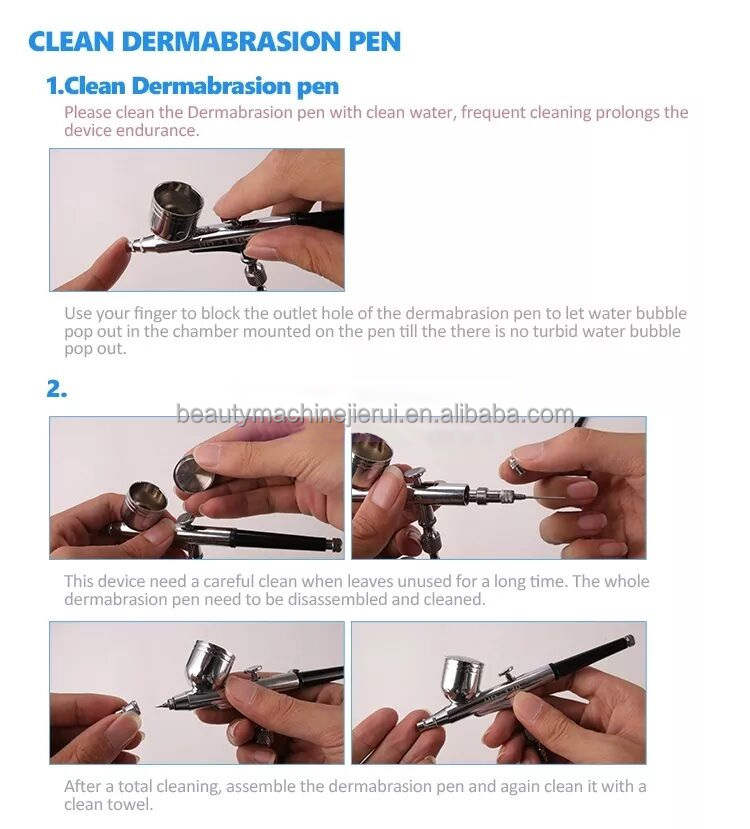 CLEAN DERMABRASION PEN

1.Clean Dermabrasion pen

Please clean the Dermabrasion pen with clean water, frequent cleaning prolongs the device endurance.

Use your finger to block the outlet hole of the dermabrasion pen to let water bubble pop out in the chamber mounted on the pen till the there is no turbid water bubble pop out.

2.

beautymachinejierui.en.alibaba.com

This device need a careful clean when leaves unused for a long time. The whole dermabrasion pen need to be disassembled and cleaned.

After a total cleaning, assemble the dermabrasion pen and again clean it with a clean towel.