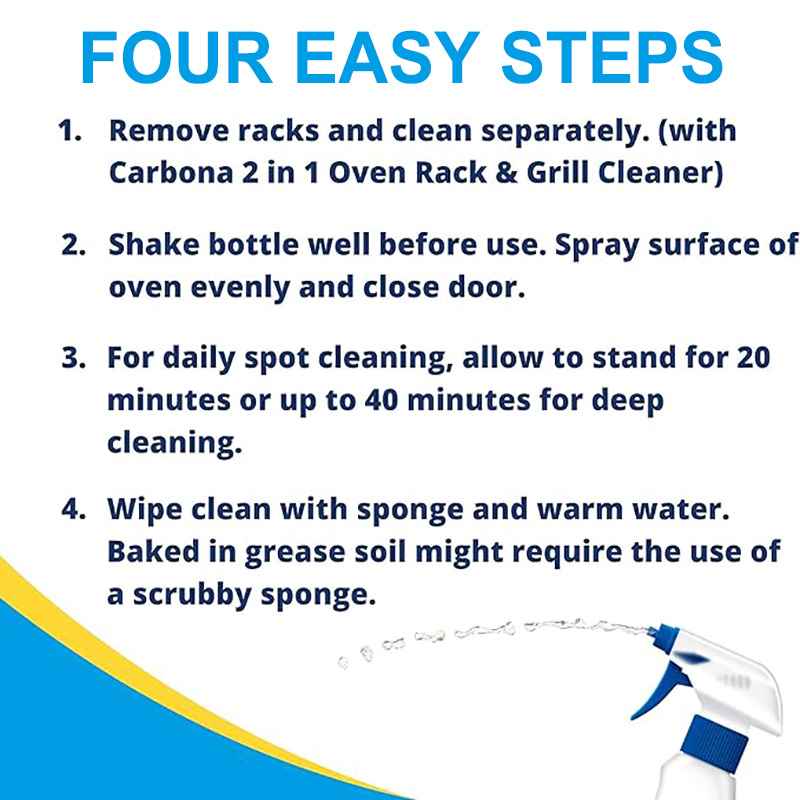 FOUR EASY STEPS

1. Remove racks and clean separately. (with Carbona 2 in 1 Oven Rack & Grill Cleaner)

2. Shake bottle well before use. Spray surface of oven evenly and close door.

3. For daily spot cleaning, allow to stand for 20 minutes or up to 40 minutes for deep cleaning.

4. Wipe clean with sponge and warm water. Baked in grease soil might require the use of a scrubby sponge.