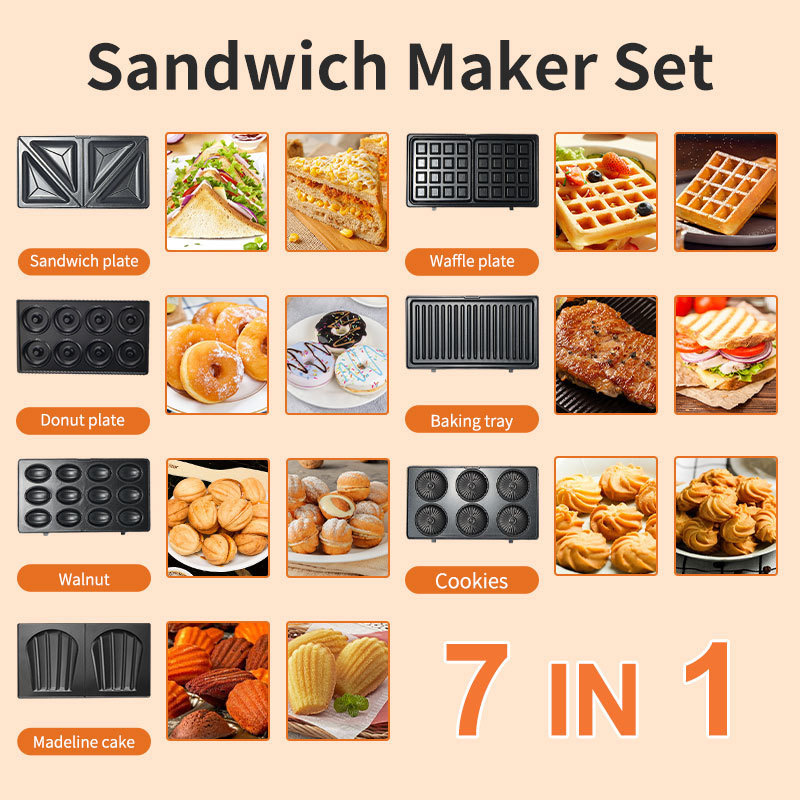 Sandwich Maker Set

Sandwich plate

Waffle plate

Donut plate

Baking tray

Walnut

Cookies

Madeline cake

7 IN 1