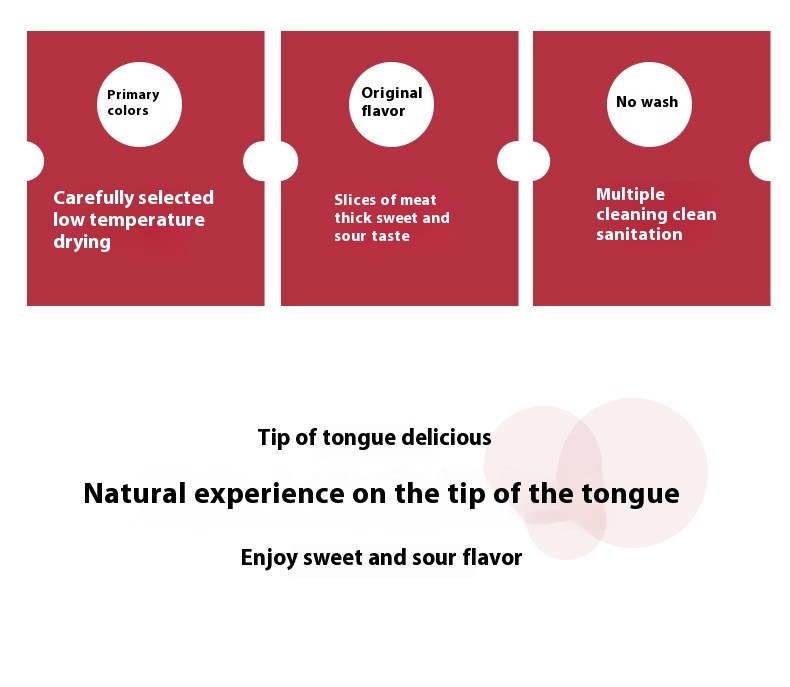 Primary colors

Carefully selected low temperature drying

Original flavor

Slices of meat thick sweet and sour taste

No wash

Multiple cleaning clean sanitation

Tip of tongue delicious

Natural experience on the tip of the tongue

Enjoy sweet and sour flavor