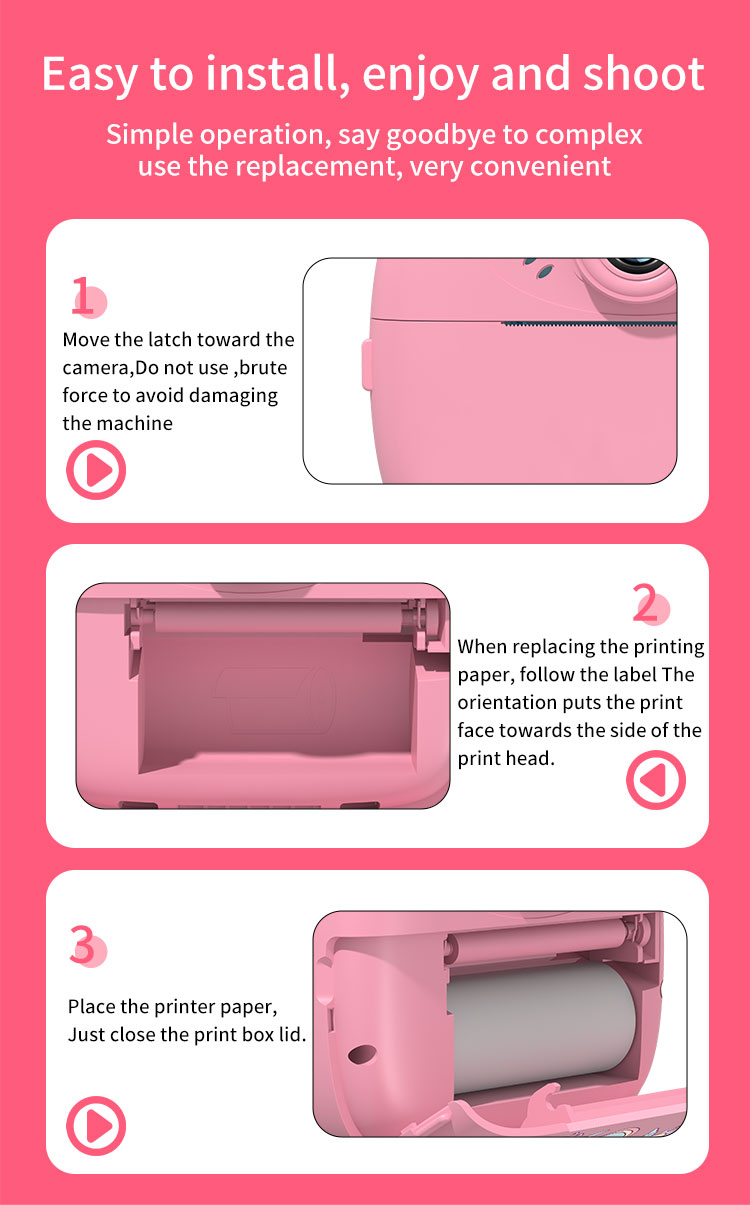 Easy to install, enjoy and shoot

Simple operation, say goodbye to complex use the replacement, very convenient

1

Move the latch toward the camera,Do not use ,brute force to avoid damaging the machine

2

When replacing the printing paper, follow the label The orientation puts the print face towards the side of the print head.

3

Place the printer paper, Just close the print box lid.