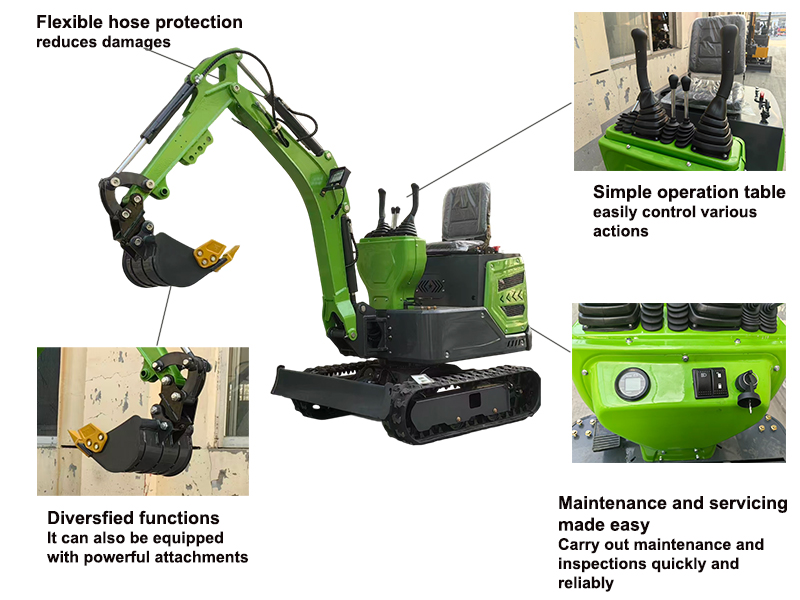 Flexible hose protection
reduces damages

Simple operation table
easily control various actions

Diversfied functions
It can also be equipped with powerful attachments

Maintenance and servicing made easy
Carry out maintenance and inspections quickly and reliably