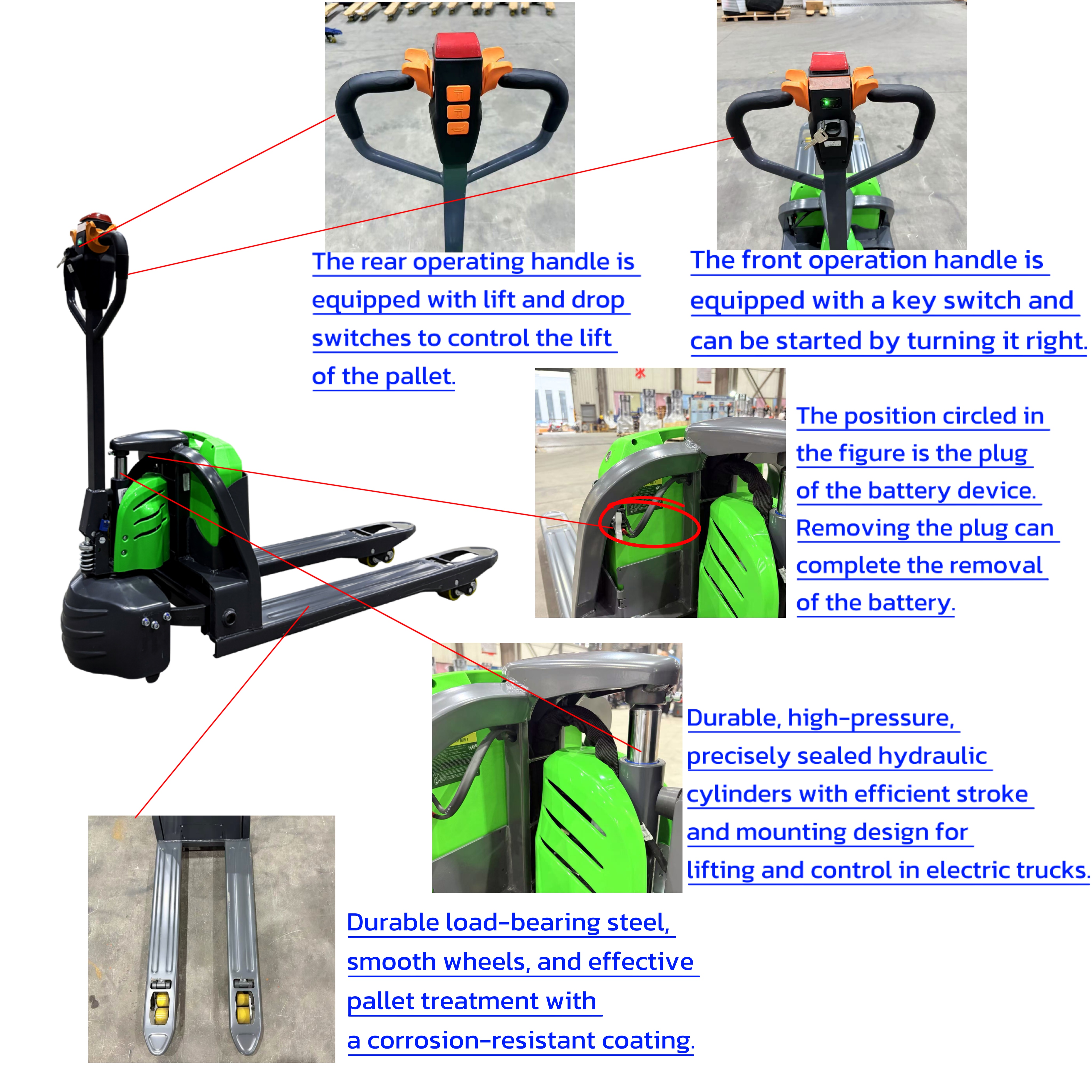 The rear operating handle is equipped with lift and drop switches to control the lift of the pallet.

The front operation handle is equipped with a key switch and can be started by turning it right.

The position circled in the figure is the plug of the battery device. Removing the plug can complete the removal of the battery.

Durable, high-pressure, precisely sealed hydraulic cylinders with efficient stroke and mounting design for lifting and control in electric trucks.

Durable load-bearing steel, smooth wheels, and effective pallet treatment with a corrosion-resistant coating.