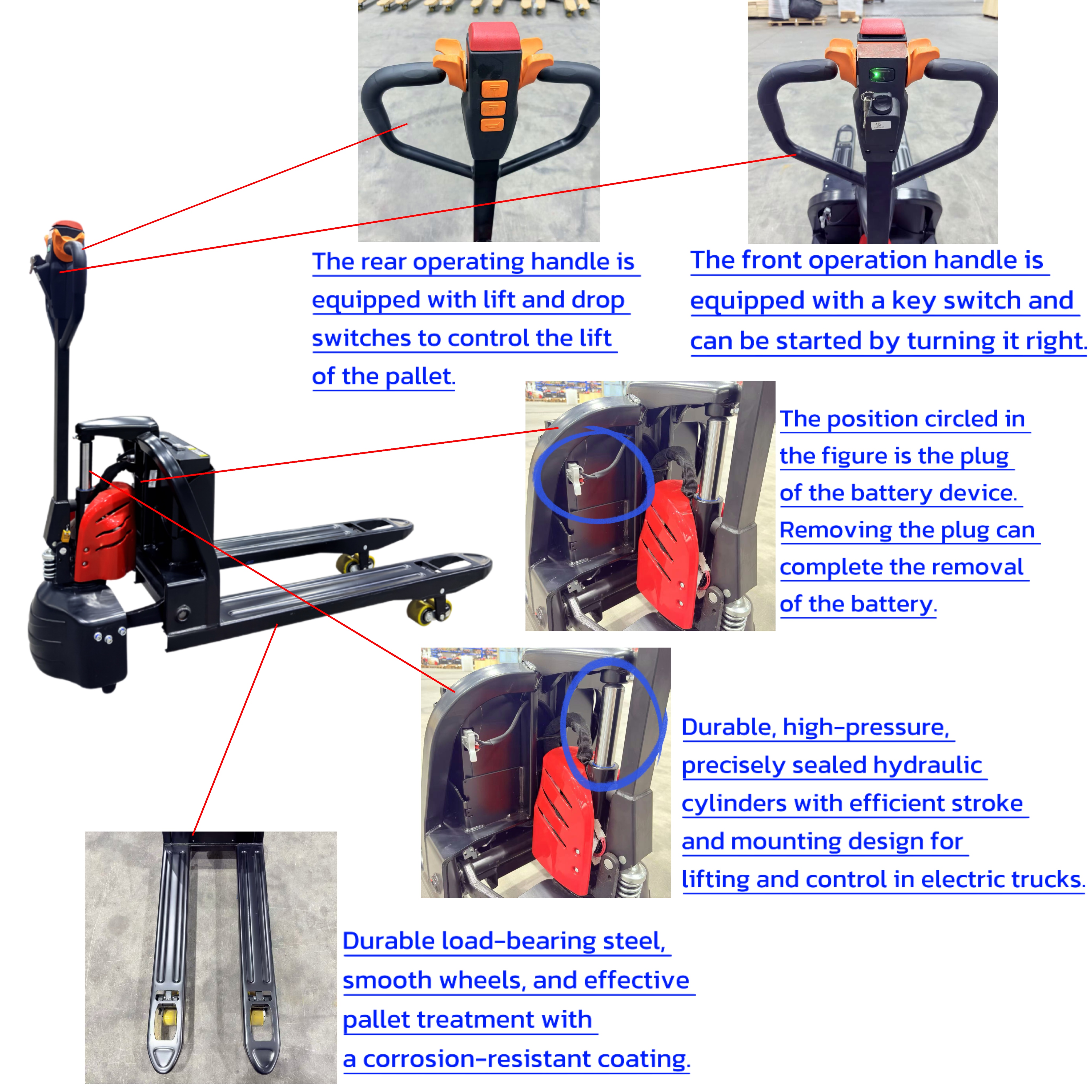 The rear operating handle is equipped with lift and drop switches to control the lift of the pallet.

The front operation handle is equipped with a key switch and can be started by turning it right.

The position circled in the figure is the plug of the battery device. Removing the plug can complete the removal of the battery.

Durable, high-pressure, precisely sealed hydraulic cylinders with efficient stroke and mounting design for lifting and control in electric trucks.

Durable load-bearing steel, smooth wheels, and effective pallet treatment with a corrosion-resistant coating.