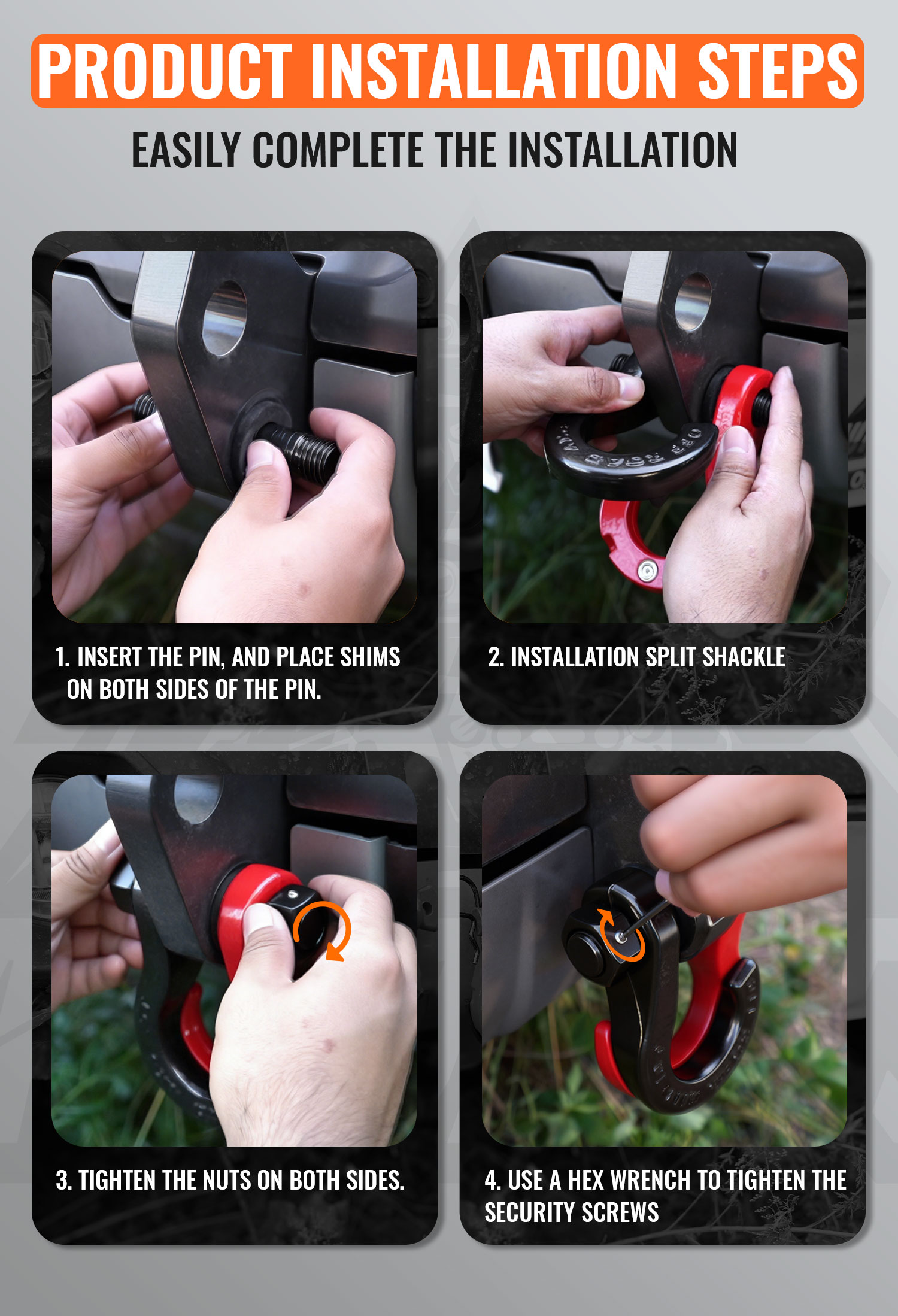 PRODUCT INSTALLATION STEPS

EASILY COMPLETE THE INSTALLATION

1. INSERT THE PIN, AND PLACE SHIMS ON BOTH SIDES OF THE PIN.

2. INSTALLATION SPLIT SHACKLE

3. TIGHTEN THE NUTS ON BOTH SIDES.

4. USE A HEX WRENCH TO TIGHTEN THE SECURITY SCREWS