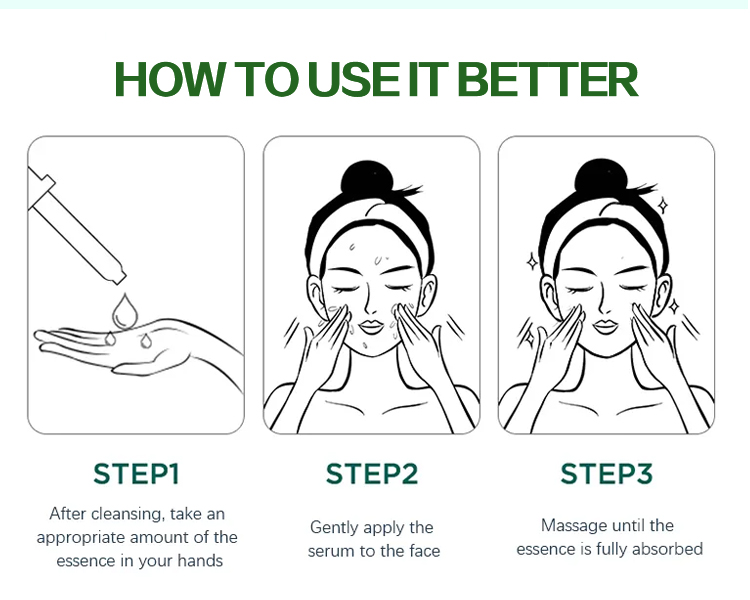 HOW TO USE IT BETTER

STEP1

After cleansing, take an appropriate amount of the essence in your hands

STEP2

Gently apply the serum to the face

STEP3

Massage until the essence is fully absorbed