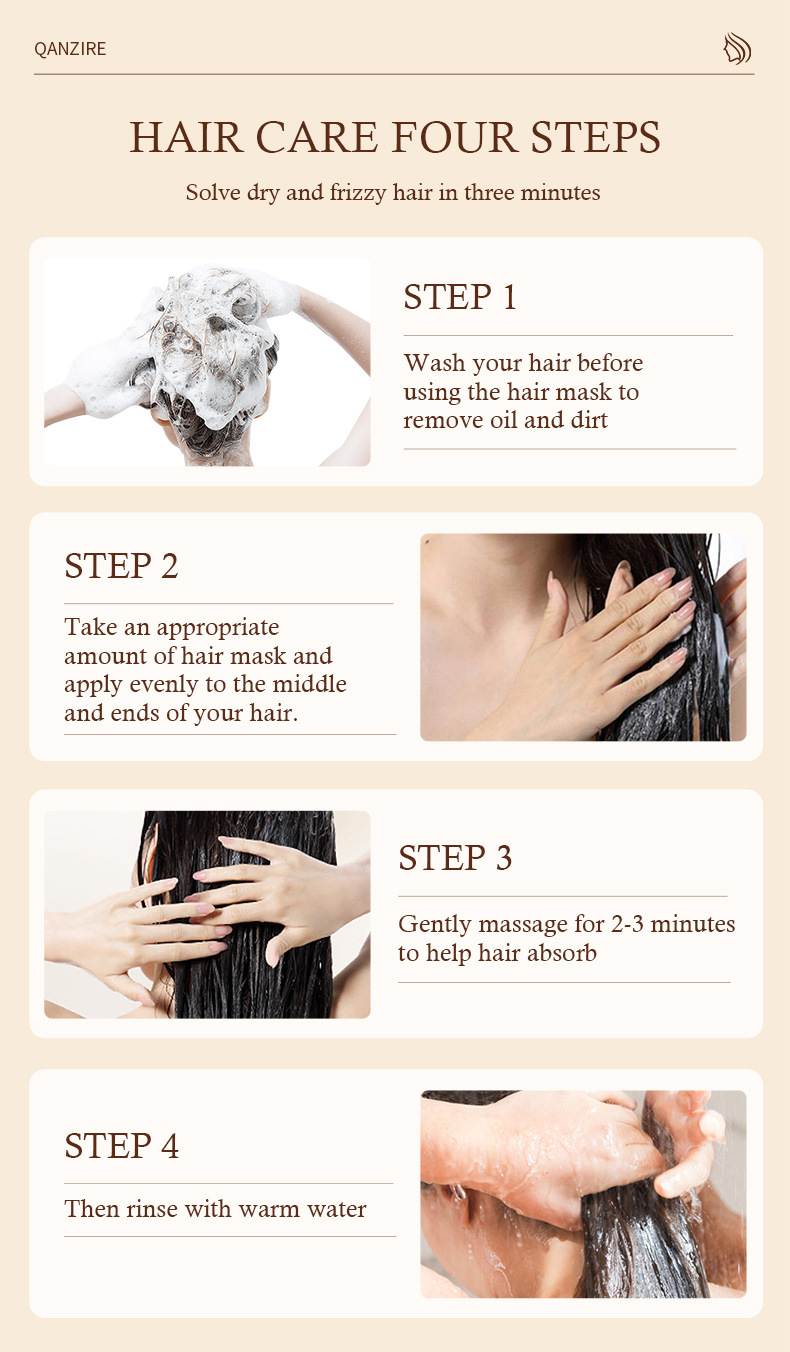 QANZIRE

HAIR CARE FOUR STEPS

Solve dry and frizzy hair in three minutes

STEP 1

Wash your hair before using the hair mask to remove oil and dirt

STEP 2

Take an appropriate amount of hair mask and apply evenly to the middle and ends of your hair.

STEP 3

Gently massage for 2-3 minutes to help hair absorb

STEP 4

Then rinse with warm water