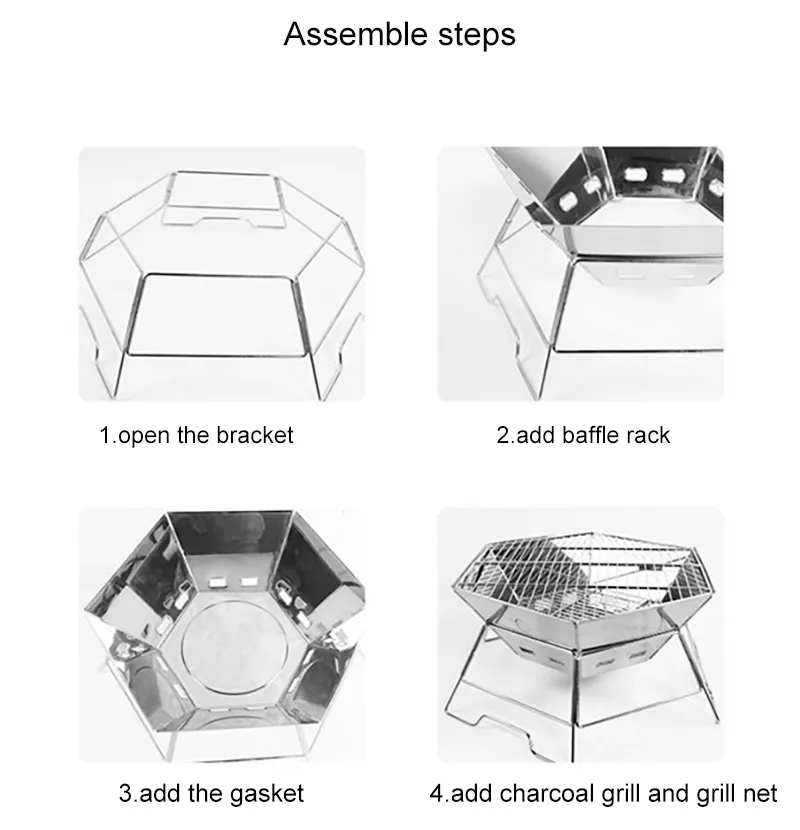 Assemble steps

1.open the bracket

2.add baffle rack

3.add the gasket

4.add charcoal grill and grill net