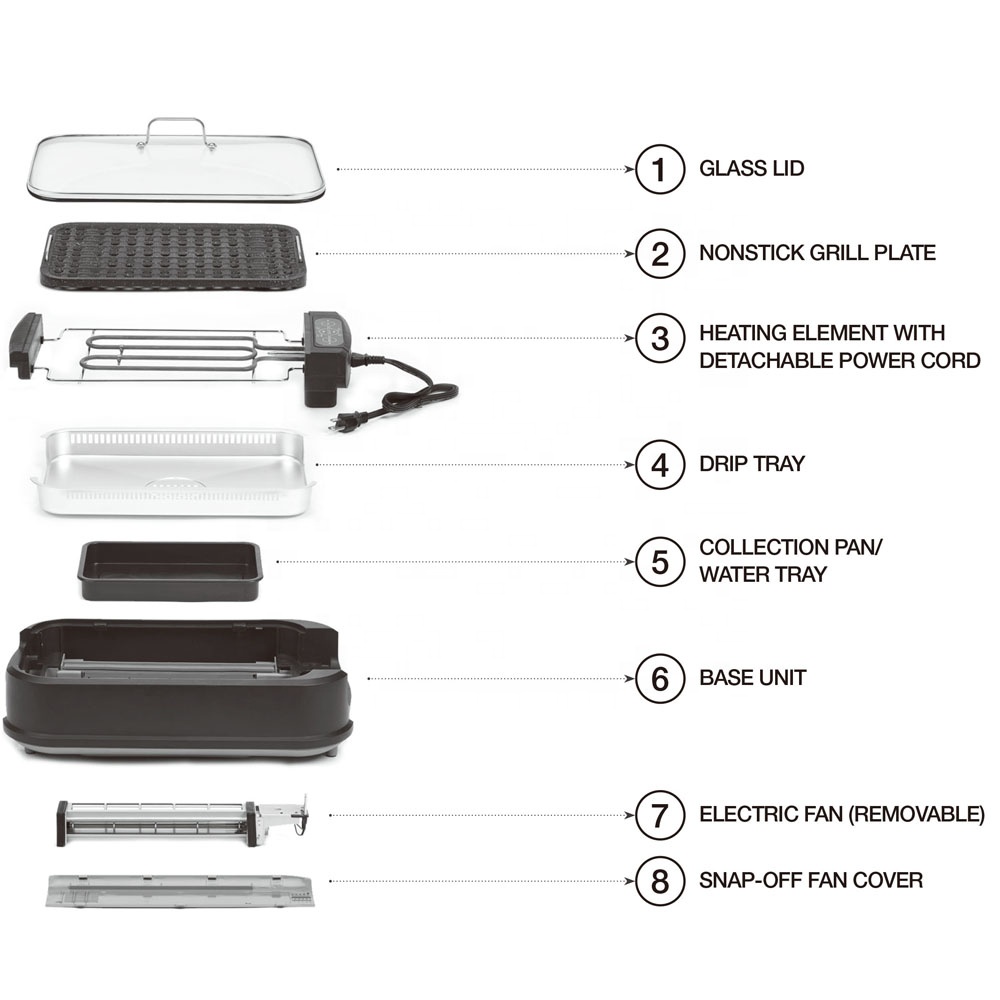 1 GLASS LID

2 NONSTICK GRILL PLATE

3 HEATING ELEMENT WITH DETACHABLE POWER CORD

4 DRIP TRAY

5 COLLECTION PAN/ WATER TRAY

6 BASE UNIT

7 ELECTRIC FAN (REMOVABLE)

8 SNAP-OFF FAN COVER