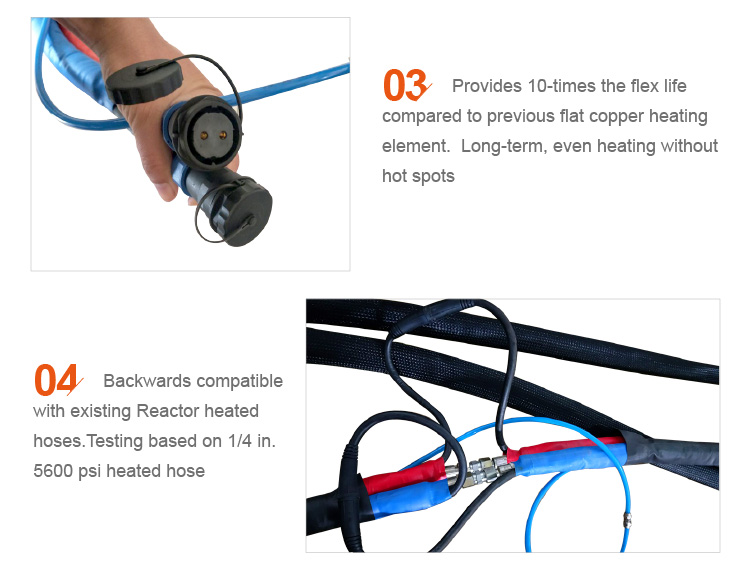 03 Provides 10-times the flex life compared to previous flat copper heating element. Long-term, even heating without hot spots

04 Backwards compatible with existing Reactor heated hoses.Testing based on 1/4 in. 5600 psi heated hose