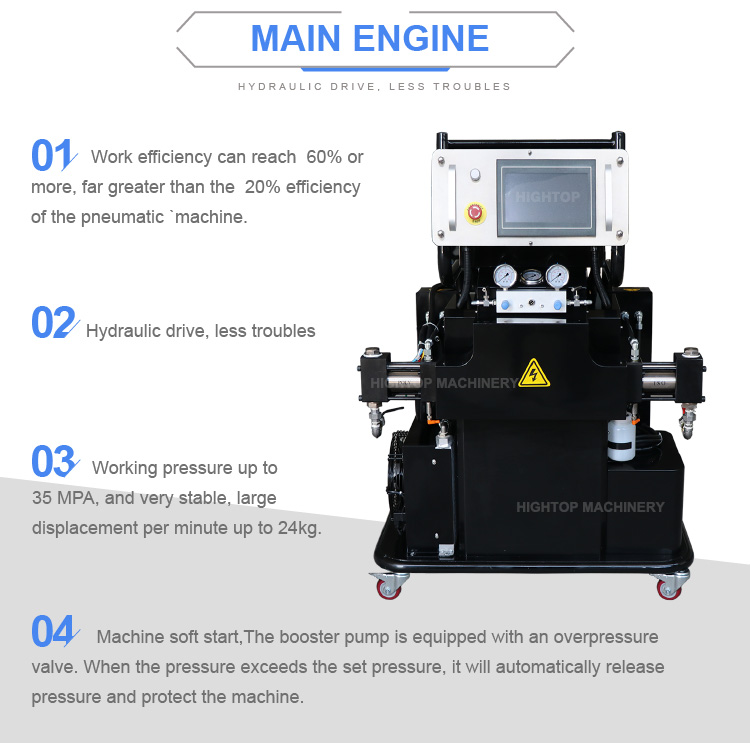 MAIN ENGINE

HYDRAULIC DRIVE, LESS TROUBLES

01 Work efficiency can reach 60% or more, far greater than the 20% efficiency of the pneumatic `machine.

02 Hydraulic drive, less troubles

03 Working pressure up to 35 MPA, and very stable, large displacement per minute up to 24kg.

04 Machine soft start,The booster pump is equipped with an overpressure valve. When the pressure exceeds the set pressure, it will automatically release pressure and protect the machine.

HIGHTOP

HIGHTOP MACHINERY

POLY

ISO

HIGHTOP MACHINERY