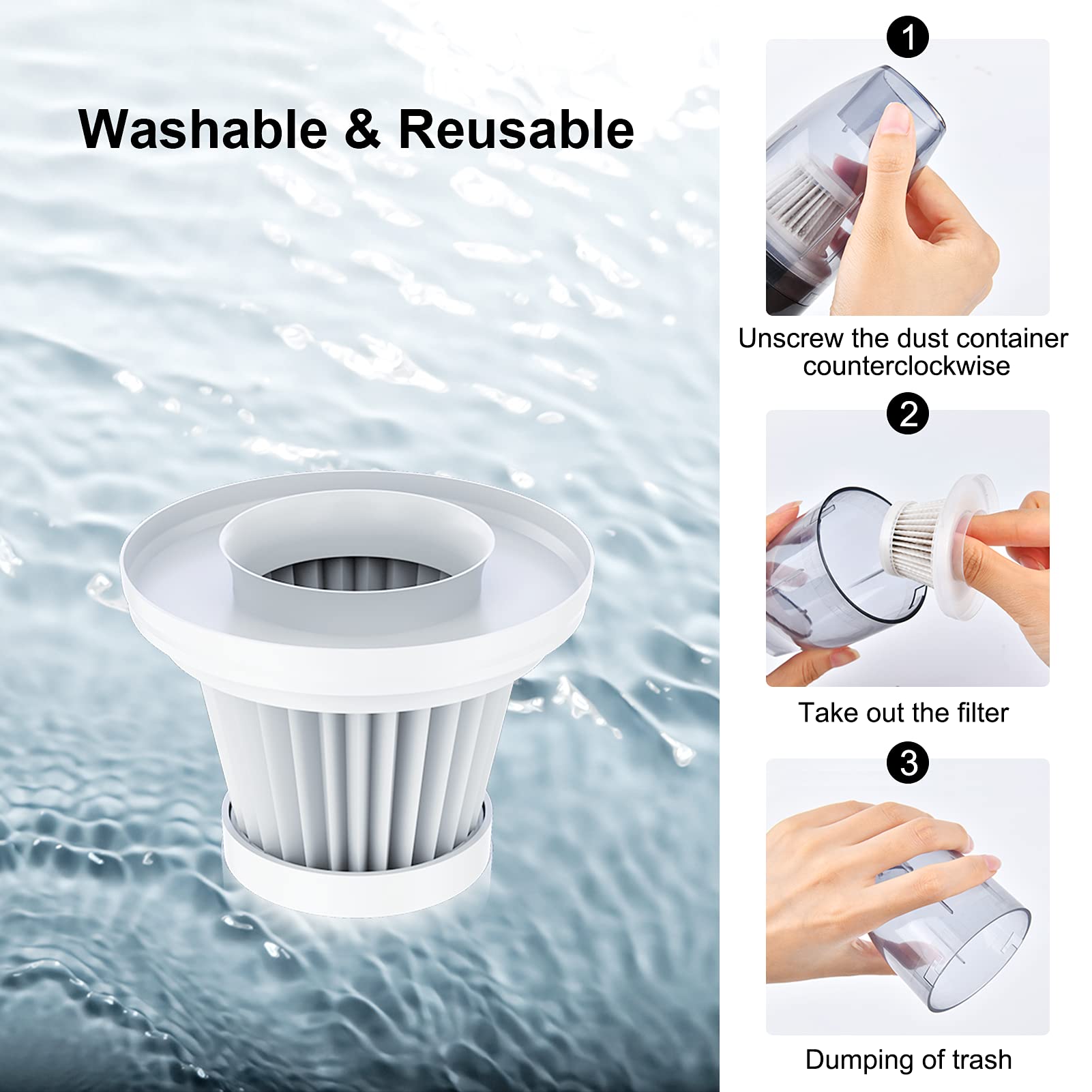 Washable & Reusable

1

Unscrew the dust container counterclockwise

2

Take out the filter

3

Dumping of trash